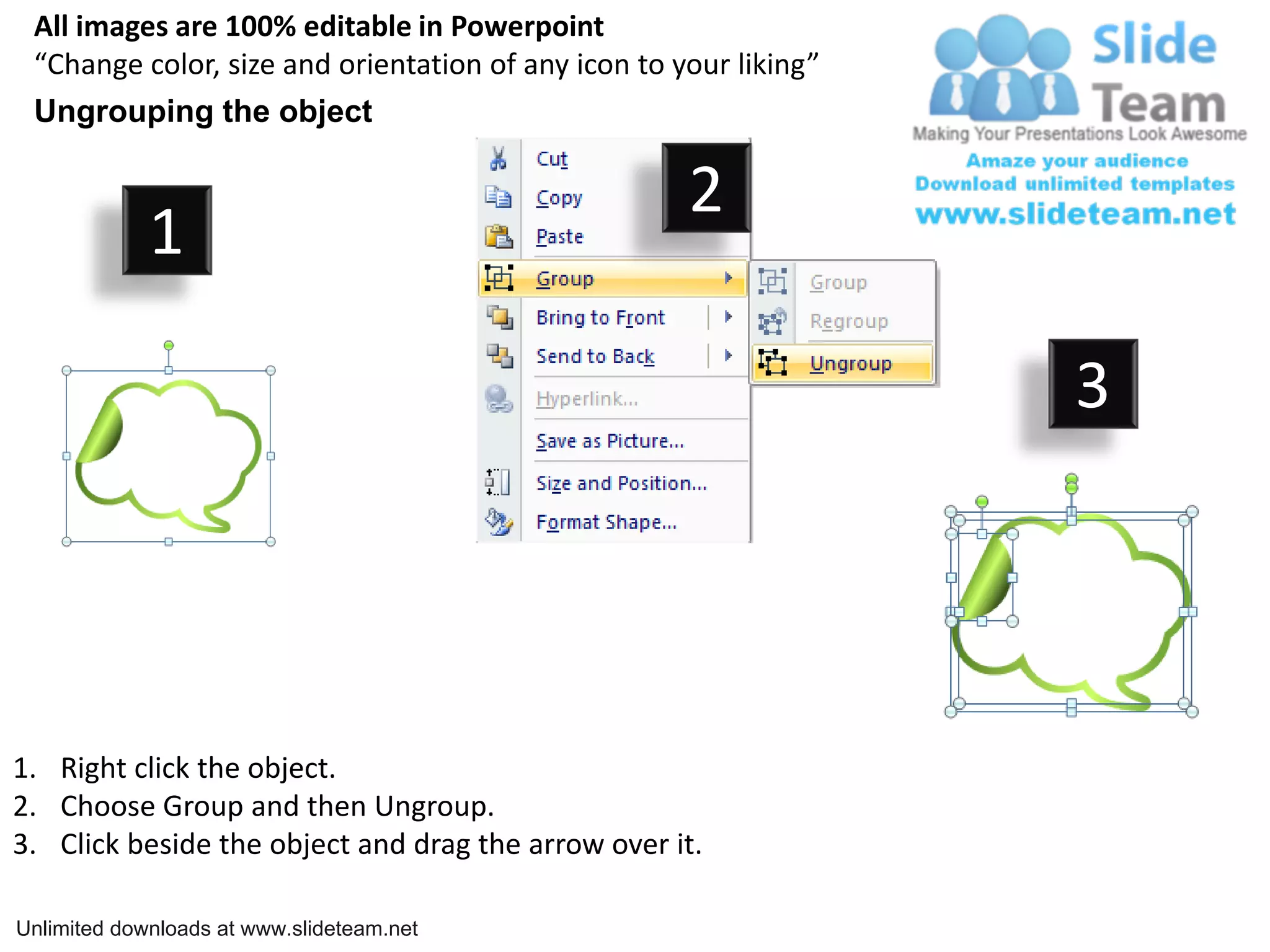 All images are 100% editable in Powerpoint
“Change color, size and orientation of any icon to your liking”

Ungrouping the object

Slide Team
Making Your Presentations Look Awesome
Amaze your audience
Download unlimited templates
www.slideteam.net

1

2

Cut
Copy
Paste
Group
Bring to Front
Send to Back
Hyperlink...
Save as Picture...
Size and Position...
Format Shape...

Group
Regroup
Ungroup

3

1. Right click the object.
2. Choose Group and then Ungroup.
3. Click beside the object and drag the arrow over it.

Unlimited downloads at www.slideteam.net