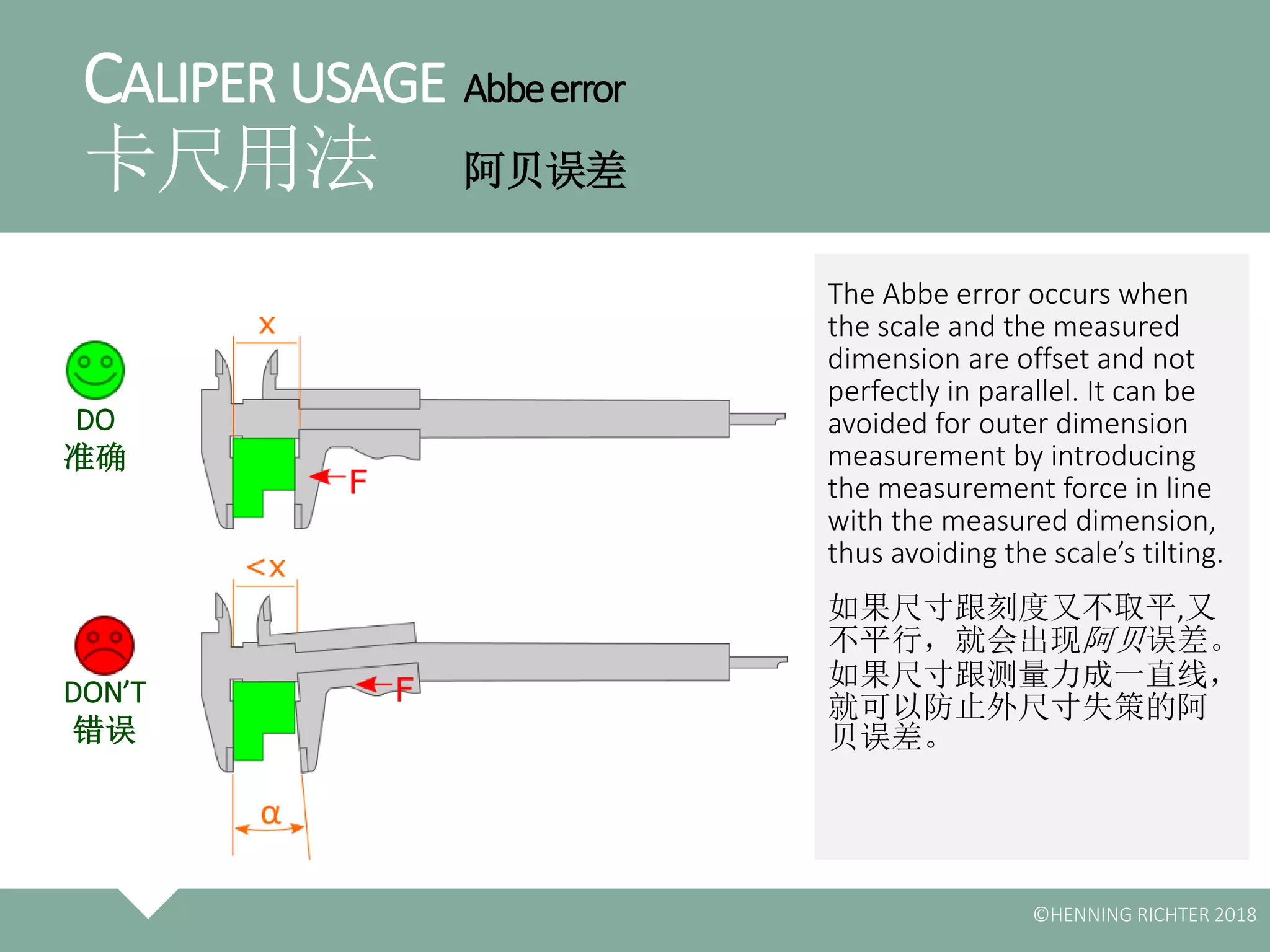 CALIPER USAGE Abbe error
卡尺用法 阿贝误差

DO
准确

x

F

DON'T
错误

<x

F

α

The Abbe error occurs when the scale and the measured dimension are offset and not perfectly in parallel. It can be avoided for outer dimension measurement by introducing the measurement force in line with the measured dimension, thus avoiding the scale's tilting.

如果尺寸跟刻度又不取平,又不平行，就会出现阿贝误差。如果尺寸跟测量力成一直线，就可以防止外尺寸失策的阿贝误差。

©HENNING RICHTER 2018