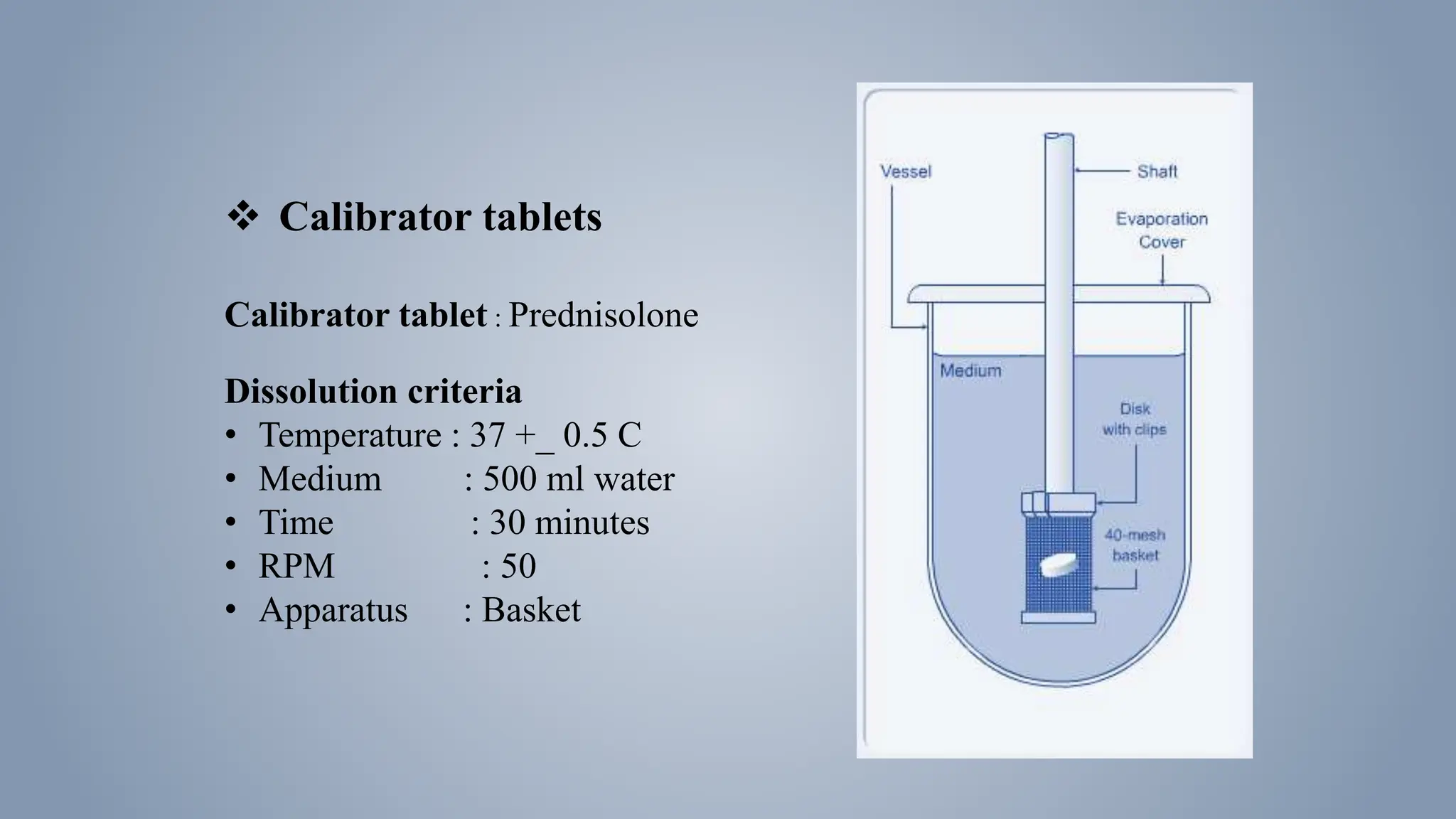 ❖ Calibrator tablets

Calibrator tablet : Prednisolone

Dissolution criteria
• Temperature : 37 +_ 0.5 C
• Medium : 500 ml water
• Time : 30 minutes
• RPM : 50
• Apparatus : Basket

Vessel
Shaft
Evaporation Cover
Medium
Disk with clips
40-mesh basket