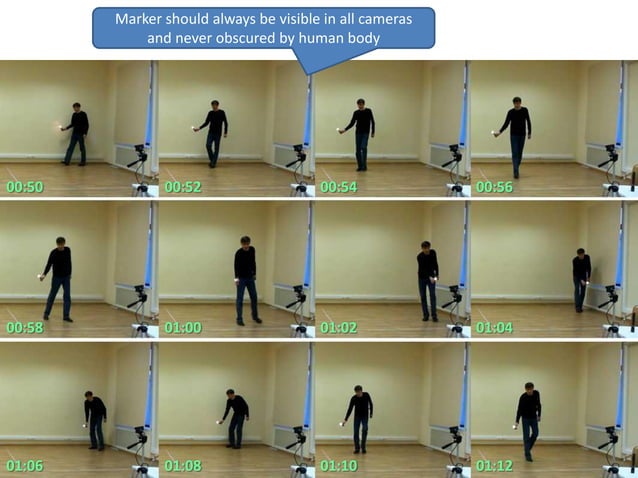 Marker should always be visible in all cameras and never obscured by human body

00:50
00:52
00:54
00:56
00:58
01:00
01:02
01:04
01:06
01:08
01:10
01:12