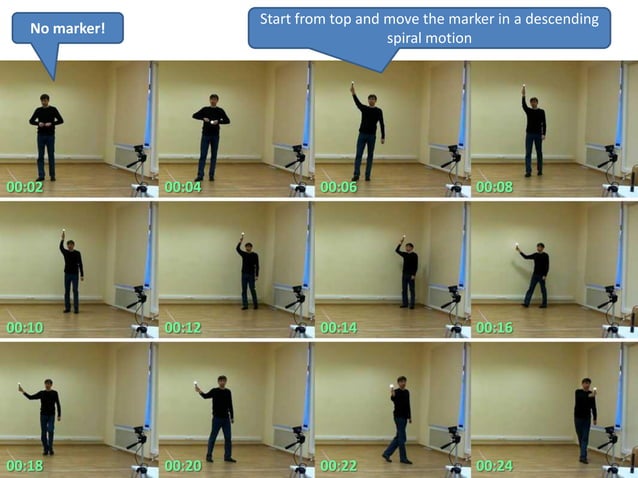 No marker!

Start from top and move the marker in a descending spiral motion

00:02
00:04
00:06
00:08
00:10
00:12
00:14
00:16
00:18
00:20
00:22
00:24