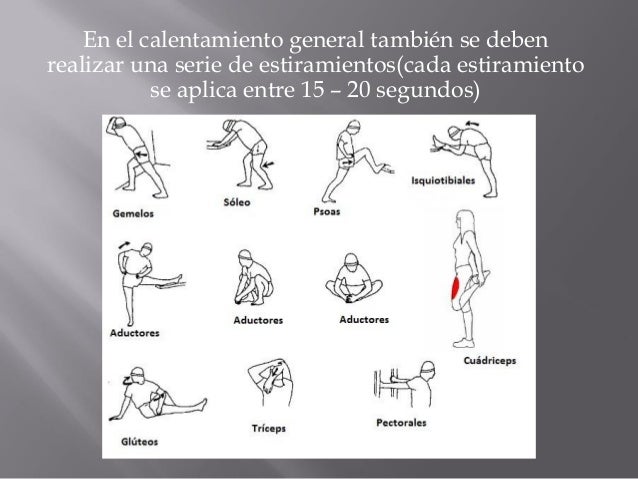 En el calentamiento general también se deben realizar una serie de estiramientos(cada estiramiento se aplica entre 15 – 20 segundos)

Gemelos
Sóleo
Psoas
Isquiotibiales
Aductores
Aductores
Aductores
Cuádriceps
Glúteos
Tríceps
Pectorales