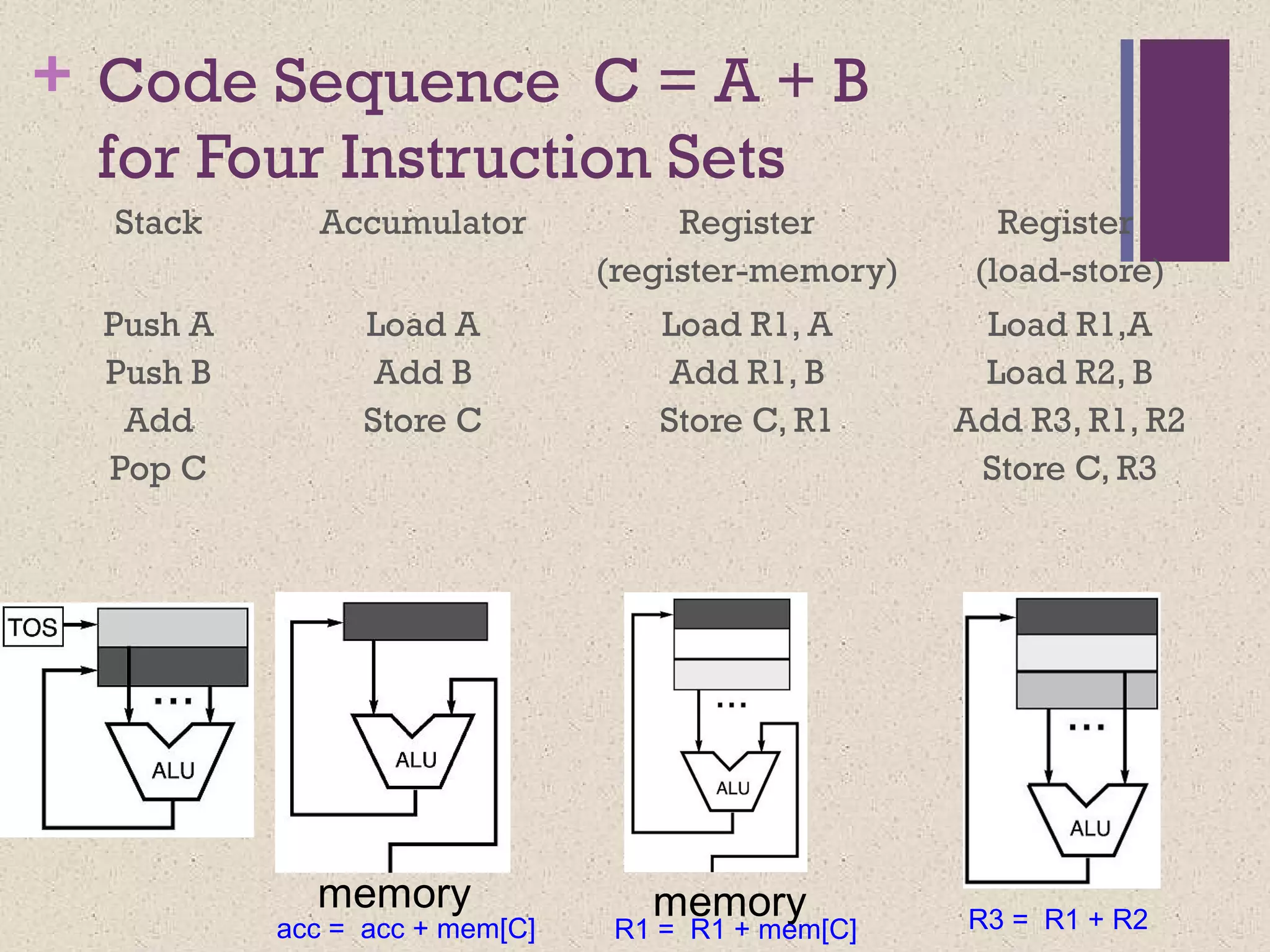 + Code Sequence C = A + B for Four Instruction Sets

| Stack | Accumulator | Register (register-memory) | Register (load-store) |
|---|---|---|---|
| Push A | Load A | Load R1, A | Load R1,A |
| Push B | Add B | Add R1, B | Load R2, B |
| Add | Store C | Store C, R1 | Add R3, R1, R2 |
| Pop C | | | Store C, R3 |

TOS

...

ALU

ALU

memory

acc = acc + mem[C]

...

ALU

memory

R1 = R1 + mem[C]

...

ALU

R3 = R1 + R2