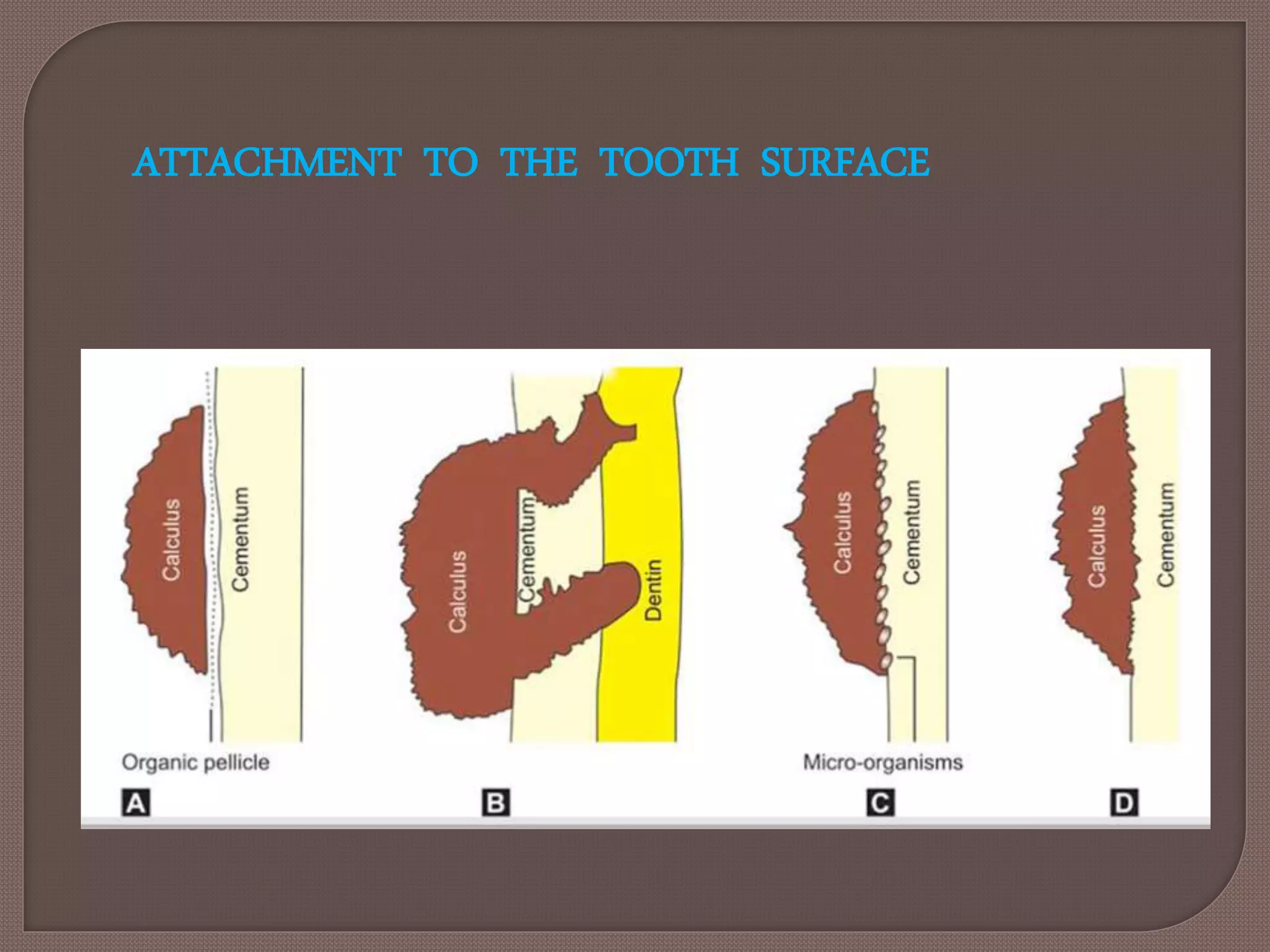 ATTACHMENT TO THE TOOTH SURFACE

Calculus

Cementum

Organic pellicle

A

Calculus

Cementum

Dentin

B

Calculus

Cementum

Micro-organisms

C

Calculus

Cementum

D