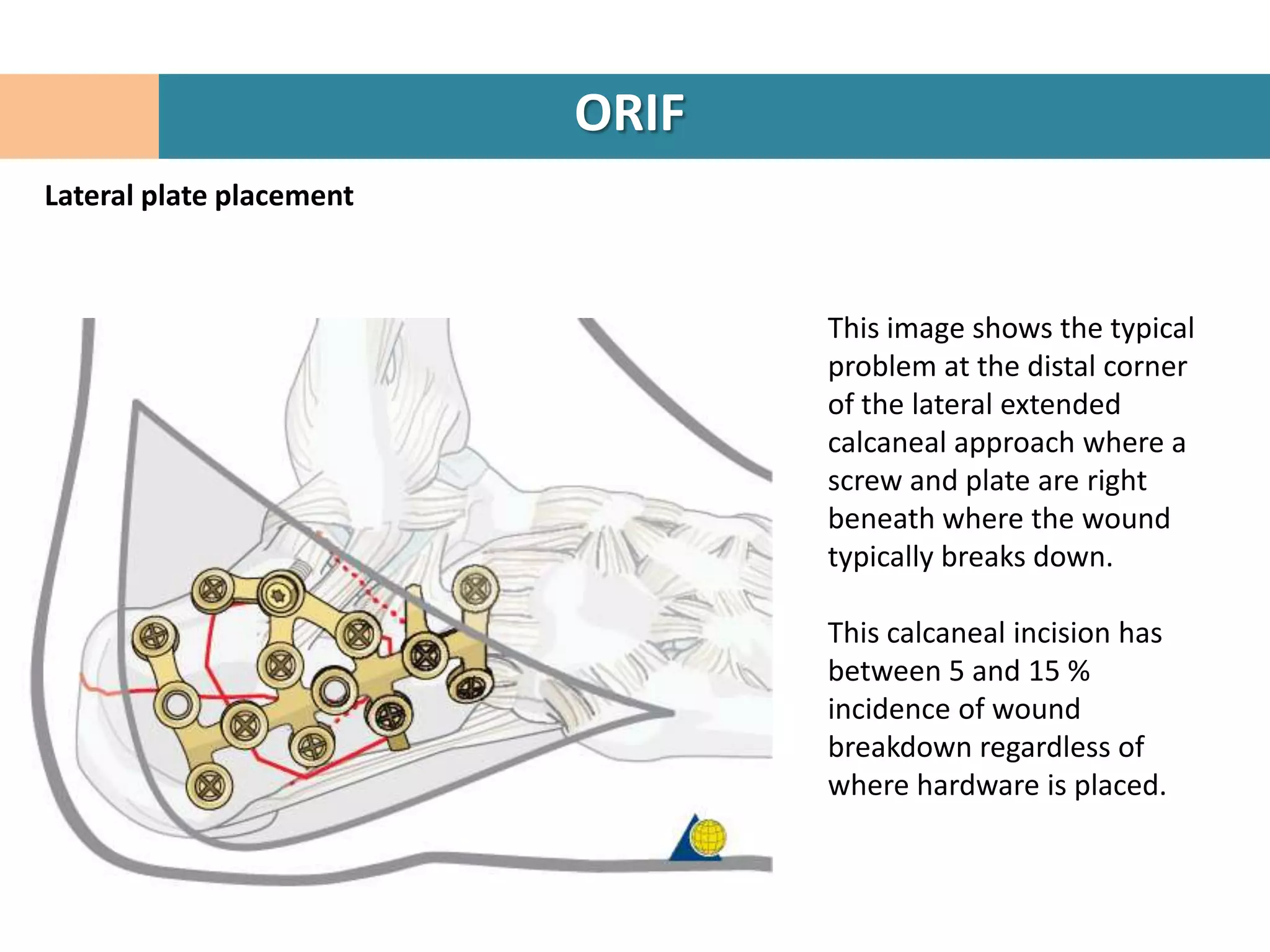 ORIF

Lateral plate placement

This image shows the typical problem at the distal corner of the lateral extended calcaneal approach where a screw and plate are right beneath where the wound typically breaks down.

This calcaneal incision has between 5 and 15 % incidence of wound breakdown regardless of where hardware is placed.