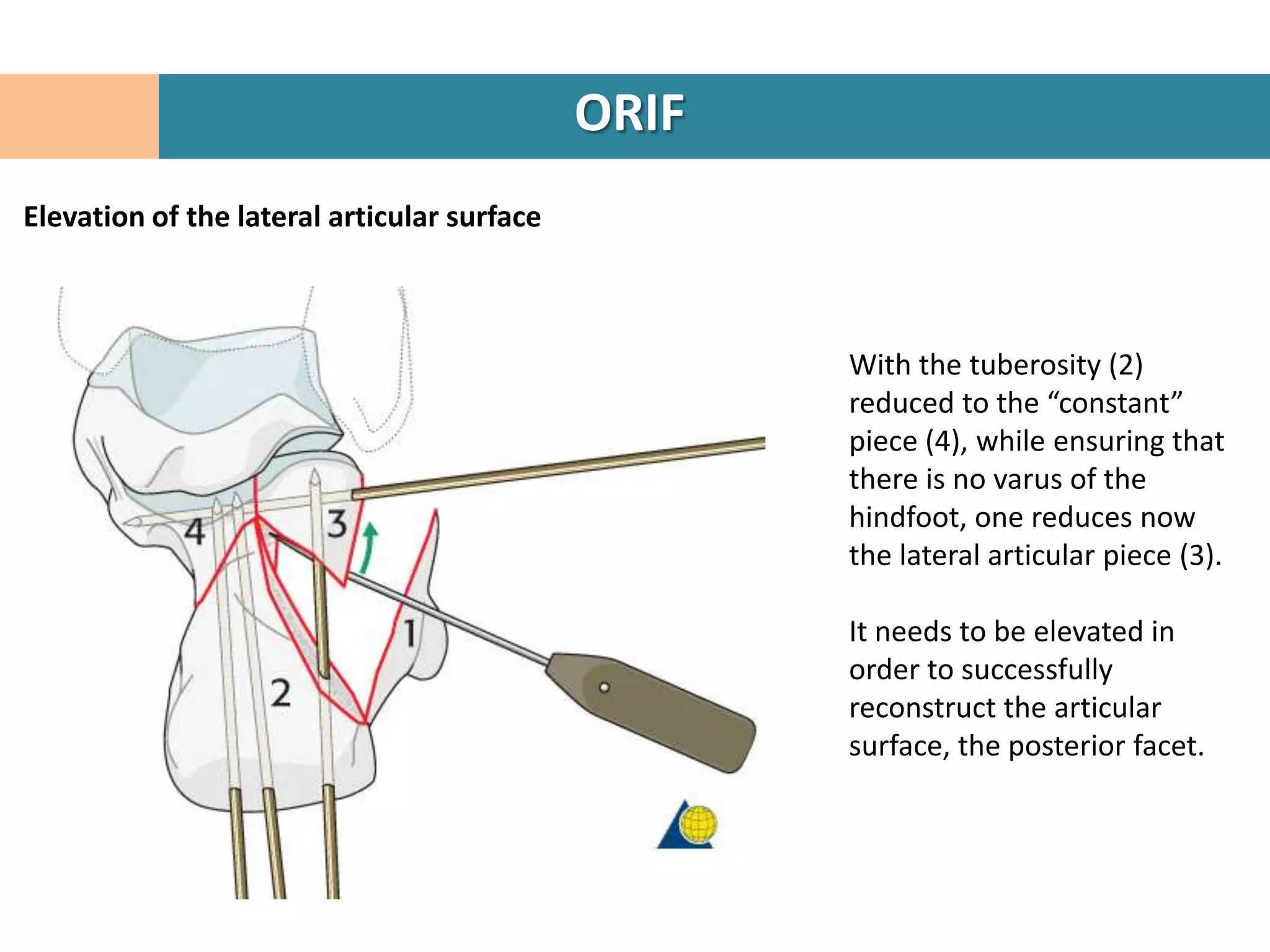 ORIF

Elevation of the lateral articular surface

4

3

1

2

With the tuberosity (2) reduced to the “constant” piece (4), while ensuring that there is no varus of the hindfoot, one reduces now the lateral articular piece (3).

It needs to be elevated in order to successfully reconstruct the articular surface, the posterior facet.