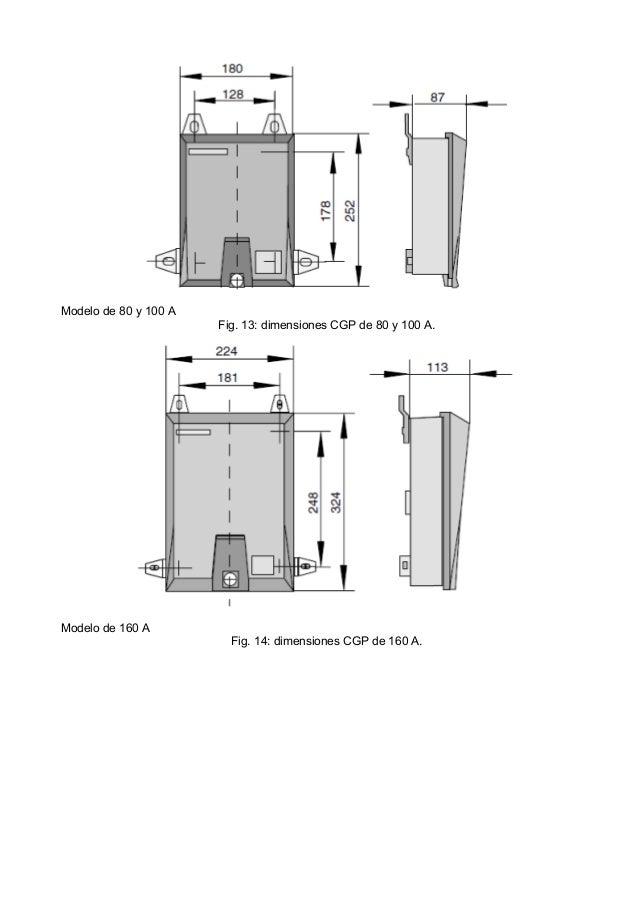 180
128
87
178
252

Modelo de 80 y 100 A

Fig. 13: dimensiones CGP de 80 y 100 A.

224
181
113
248
324

Modelo de 160 A

Fig. 14: dimensiones CGP de 160 A.