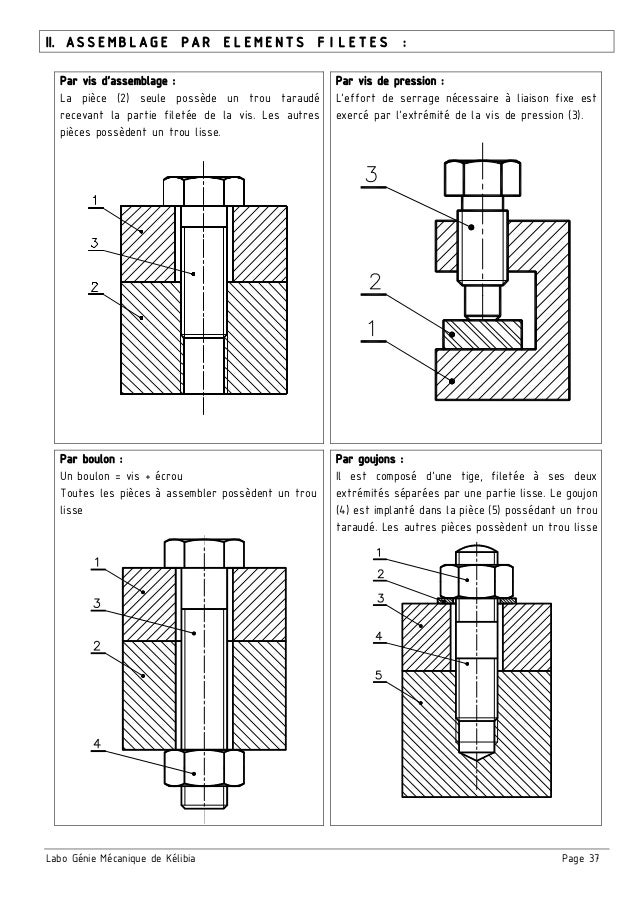 II. ASSEMBLAGE PAR ELEMENTS FILETES :

Par vis d'assemblage :
La pièce (2) seule possède un trou taraudé recevant la partie filetée de la vis. Les autres pièces possèdent un trou lisse.

1
3
2

Par vis de pression :
L'effort de serrage nécessaire à liaison fixe est exercé par l'extrémité de la vis de pression (3).

3
2
1

Par boulon :
Un boulon = vis + écrou
Toutes les pièces à assembler possèdent un trou lisse

1
3
2
4

Par goujons :
Il est composé d'une tige, filetée à ses deux extrémités séparées par une partie lisse. Le goujon (4) est implanté dans la pièce (5) possédant un trou taraudé. Les autres pièces possèdent un trou lisse

1
2
3
4
5

Labo Génie Mécanique de Kélibia
Page 37