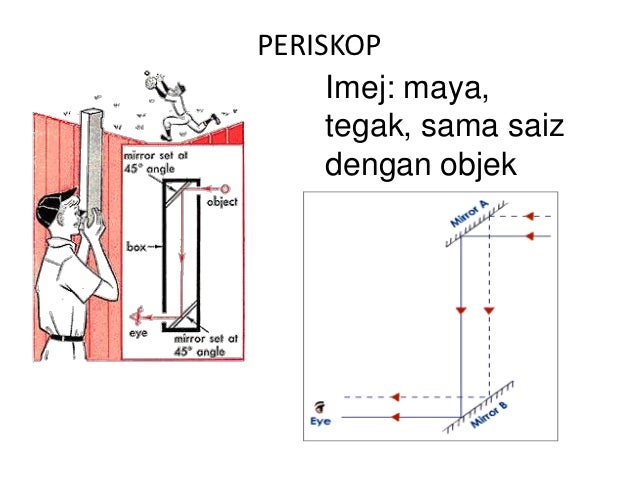 PERISKOP

Imej: maya, tegak, sama saiz dengan objek

mirror set at 45° angle

object

box

eye

mirror set at 45° angle

Mirror A

Mirror B

Eye