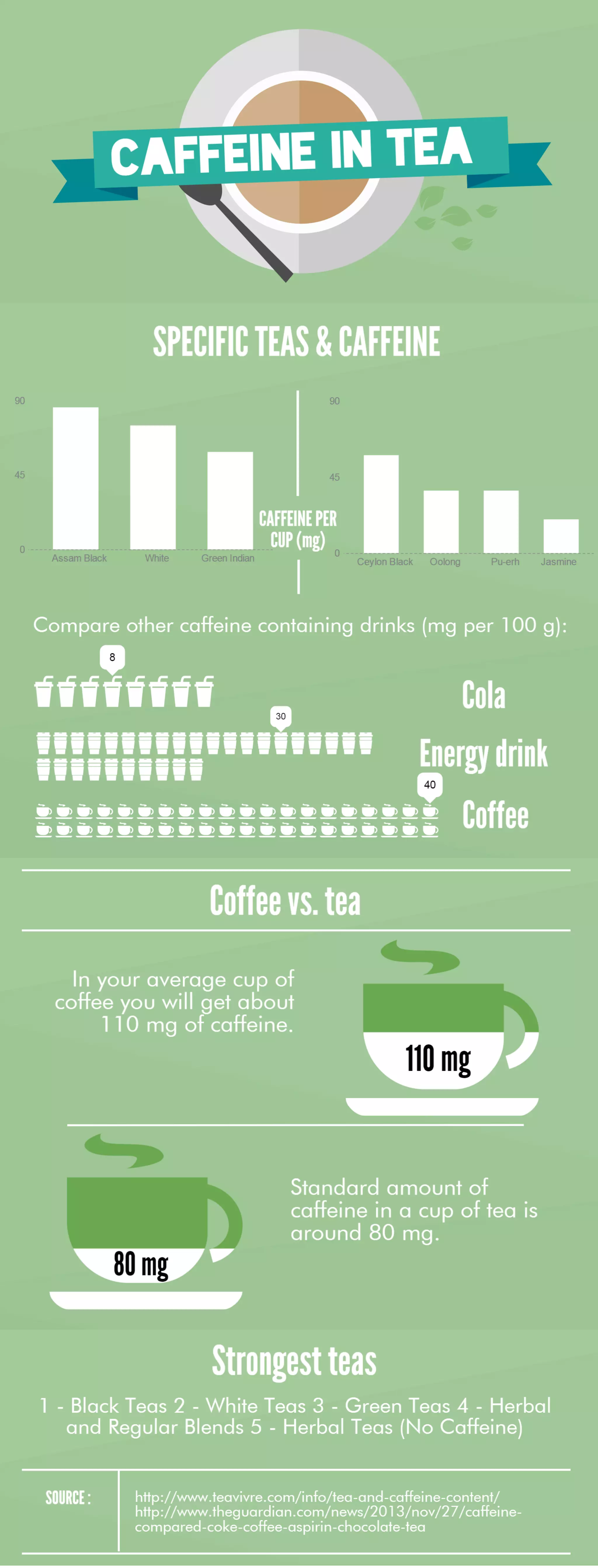 CAFFEINE IN TEA

SPECIFIC TEAS & CAFFEINE

90

45

0

Assam Black White Green Indian

CAFFEINE PER CUP (mg)

90

45

0

Ceylon Black Oolong Pu-erh Jasmine

Compare other caffeine containing drinks (mg per 100 g):

8

Cola

30

Energy drink

40

Coffee

Coffee vs. tea

In your average cup of coffee you will get about 110 mg of caffeine.

110 mg

80 mg

Standard amount of caffeine in a cup of tea is around 80 mg.

Strongest teas

1 - Black Teas 2 - White Teas 3 - Green Teas 4 - Herbal and Regular Blends 5 - Herbal Teas (No Caffeine)

SOURCE :

http://www.teavivre.com/info/tea-and-caffeine-content/
http://www.theguardian.com/news/2013/nov/27/caffeine-compared-coke-coffee-aspirin-chocolate-tea