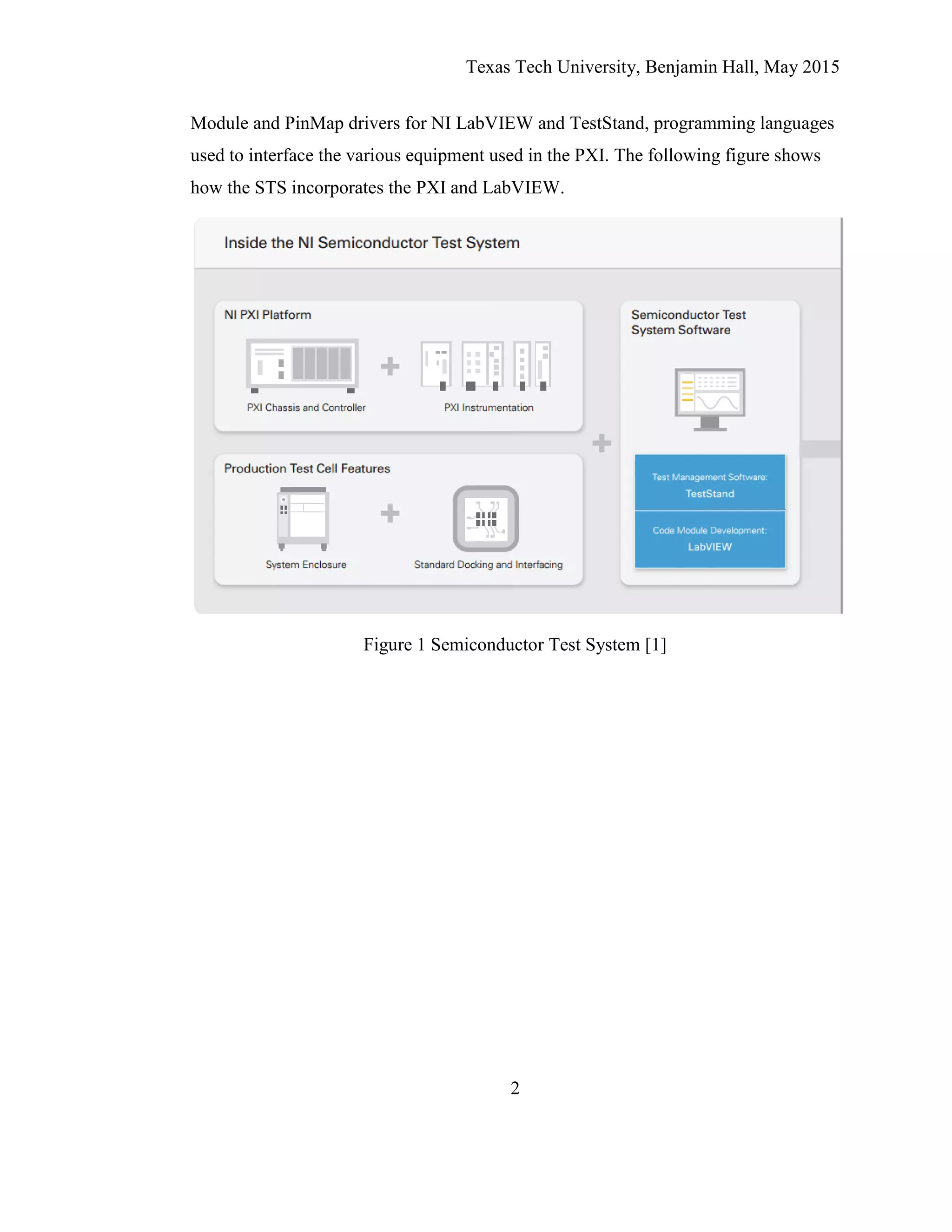 Texas Tech University, Benjamin Hall, May 2015

Module and PinMap drivers for NI LabVIEW and TestStand, programming languages used to interface the various equipment used in the PXI. The following figure shows how the STS incorporates the PXI and LabVIEW.

Inside the NI Semiconductor Test System

NI PXI Platform

PXI Chassis and Controller

PXI Instrumentation

Production Test Cell Features

System Enclosure

Standard Docking and Interfacing

Semiconductor Test System Software

Test Management Software: TestStand

Code Module Development: LabVIEW

Figure 1 Semiconductor Test System [1]

2