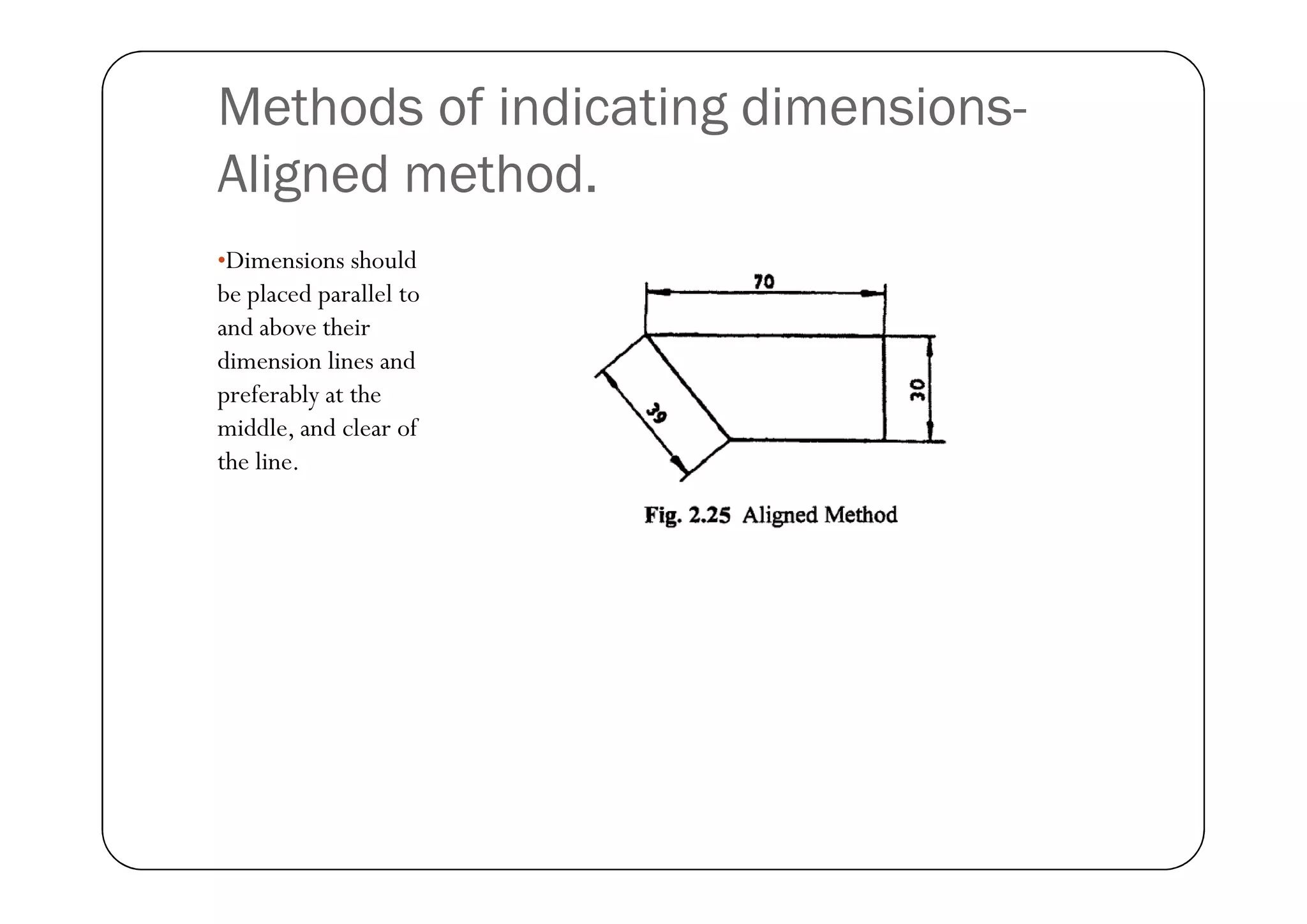 Methods of indicating dimensions-Aligned method.

•Dimensions should be placed parallel to and above their dimension lines and preferably at the middle, and clear of the line.

70

39

30

Fig. 2.25 Aligned Method