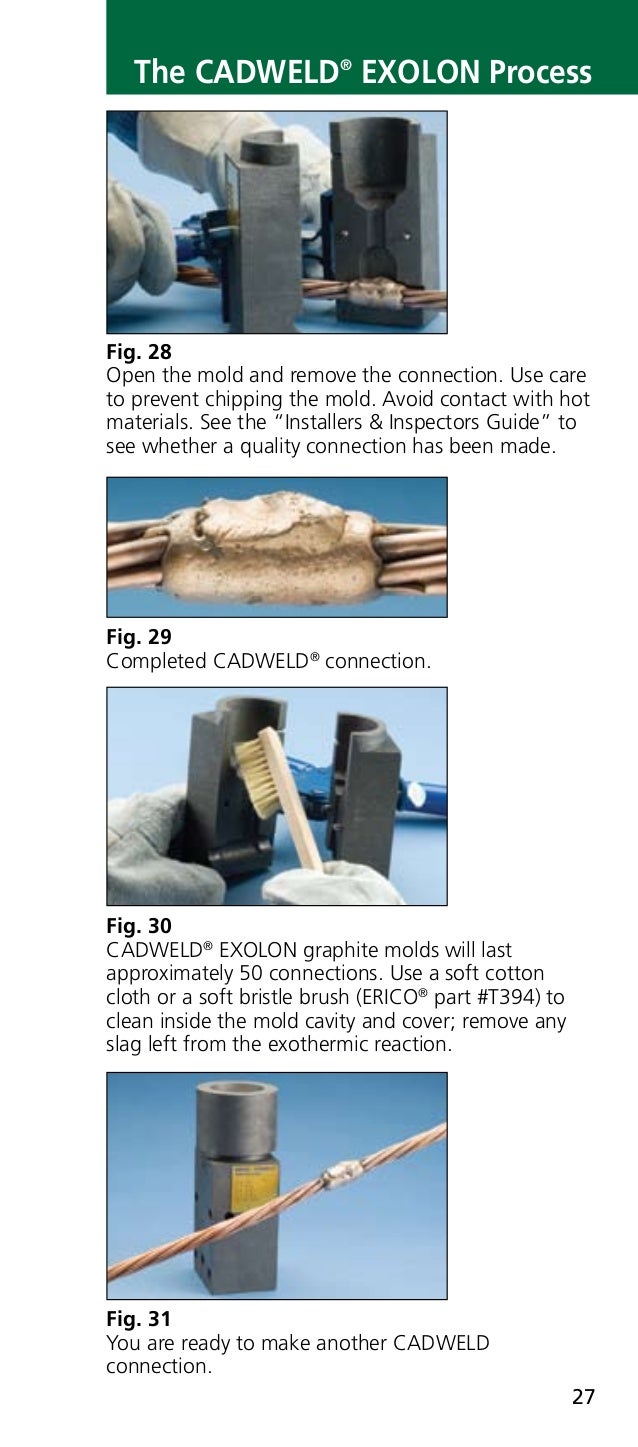 The CADWELD® EXOLON Process

Fig. 28
Open the mold and remove the connection. Use care to prevent chipping the mold. Avoid contact with hot materials. See the "Installers & Inspectors Guide" to see whether a quality connection has been made.

Fig. 29
Completed CADWELD® connection.

Fig. 30
CADWELD® EXOLON graphite molds will last approximately 50 connections. Use a soft cotton cloth or a soft bristle brush (ERICO® part #T394) to clean inside the mold cavity and cover; remove any slag left from the exothermic reaction.

Fig. 31
You are ready to make another CADWELD connection.

27