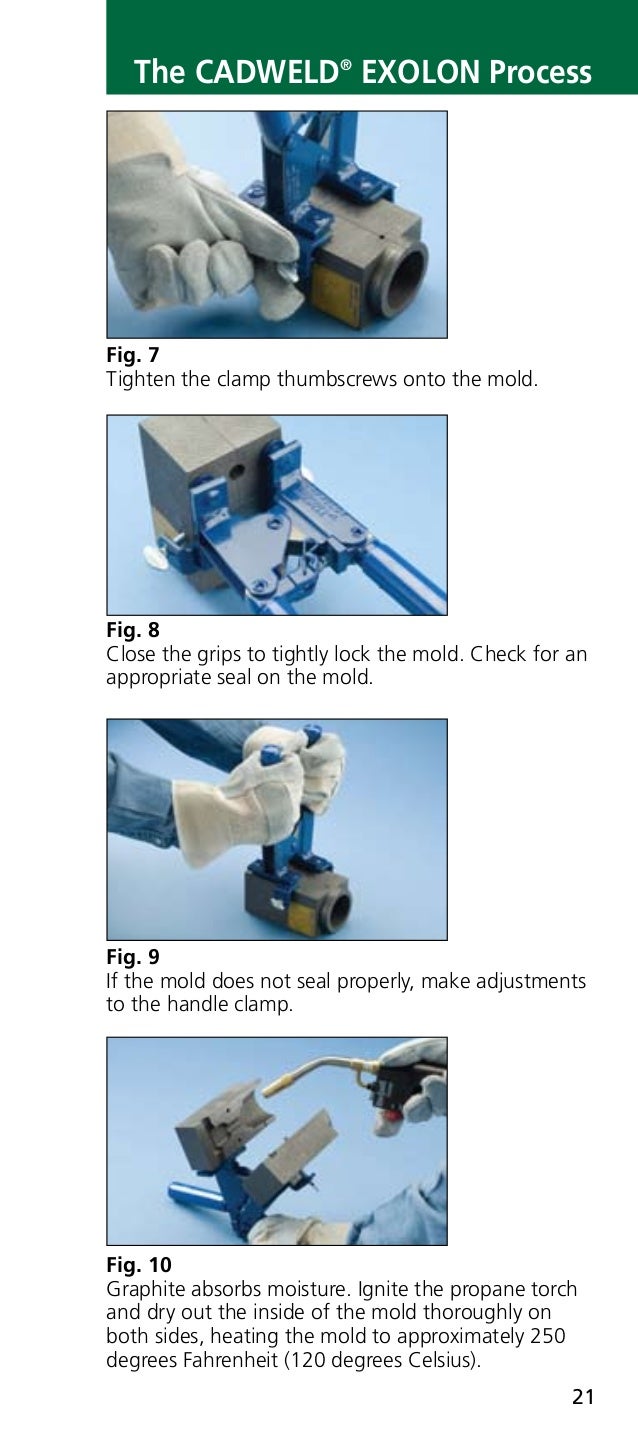 The CADWELD® EXOLON Process

Fig. 7
Tighten the clamp thumbscrews onto the mold.

Fig. 8
Close the grips to tightly lock the mold. Check for an appropriate seal on the mold.

Fig. 9
If the mold does not seal properly, make adjustments to the handle clamp.

Fig. 10
Graphite absorbs moisture. Ignite the propane torch and dry out the inside of the mold thoroughly on both sides, heating the mold to approximately 250 degrees Fahrenheit (120 degrees Celsius).

21