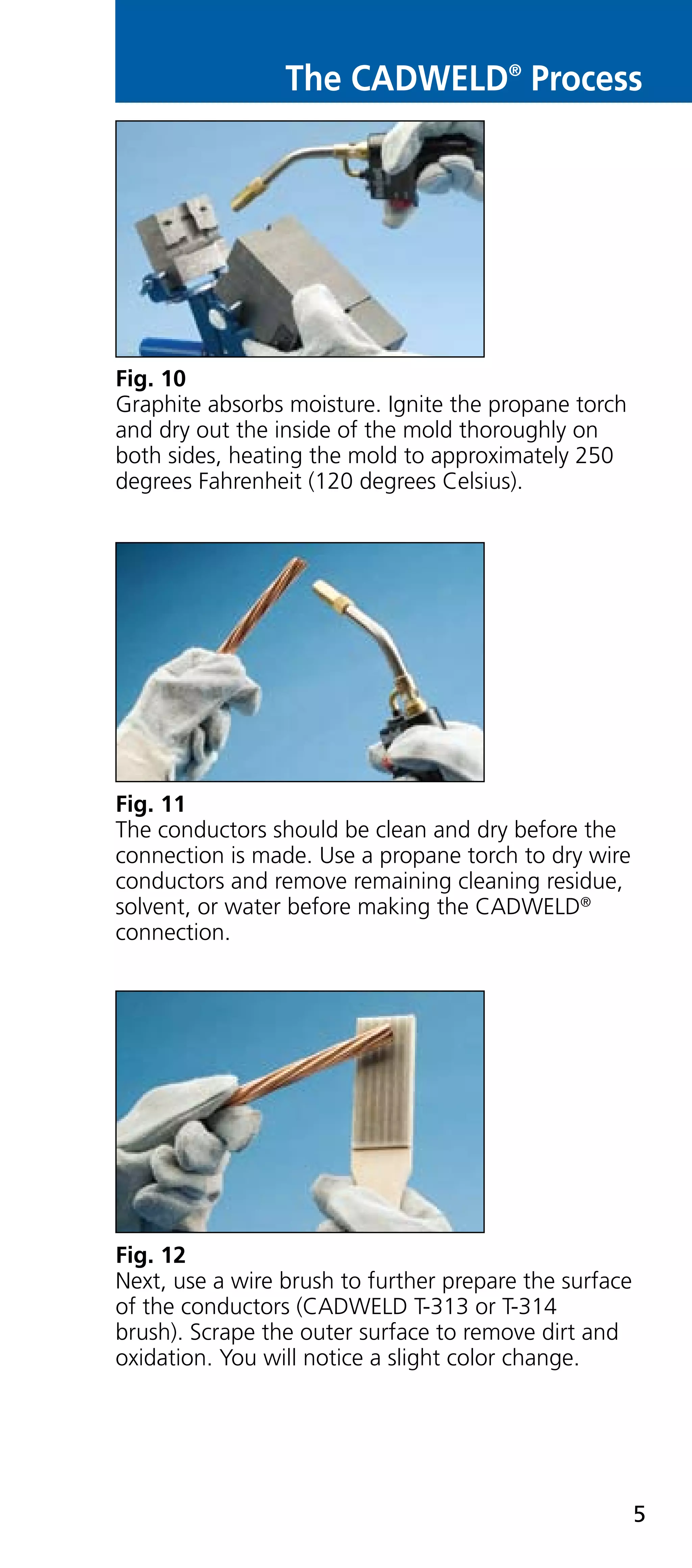 The CADWELD® Process

Fig. 10
Graphite absorbs moisture. Ignite the propane torch and dry out the inside of the mold thoroughly on both sides, heating the mold to approximately 250 degrees Fahrenheit (120 degrees Celsius).

Fig. 11
The conductors should be clean and dry before the connection is made. Use a propane torch to dry wire conductors and remove remaining cleaning residue, solvent, or water before making the CADWELD® connection.

Fig. 12
Next, use a wire brush to further prepare the surface of the conductors (CADWELD T-313 or T-314 brush). Scrape the outer surface to remove dirt and oxidation. You will notice a slight color change.

5