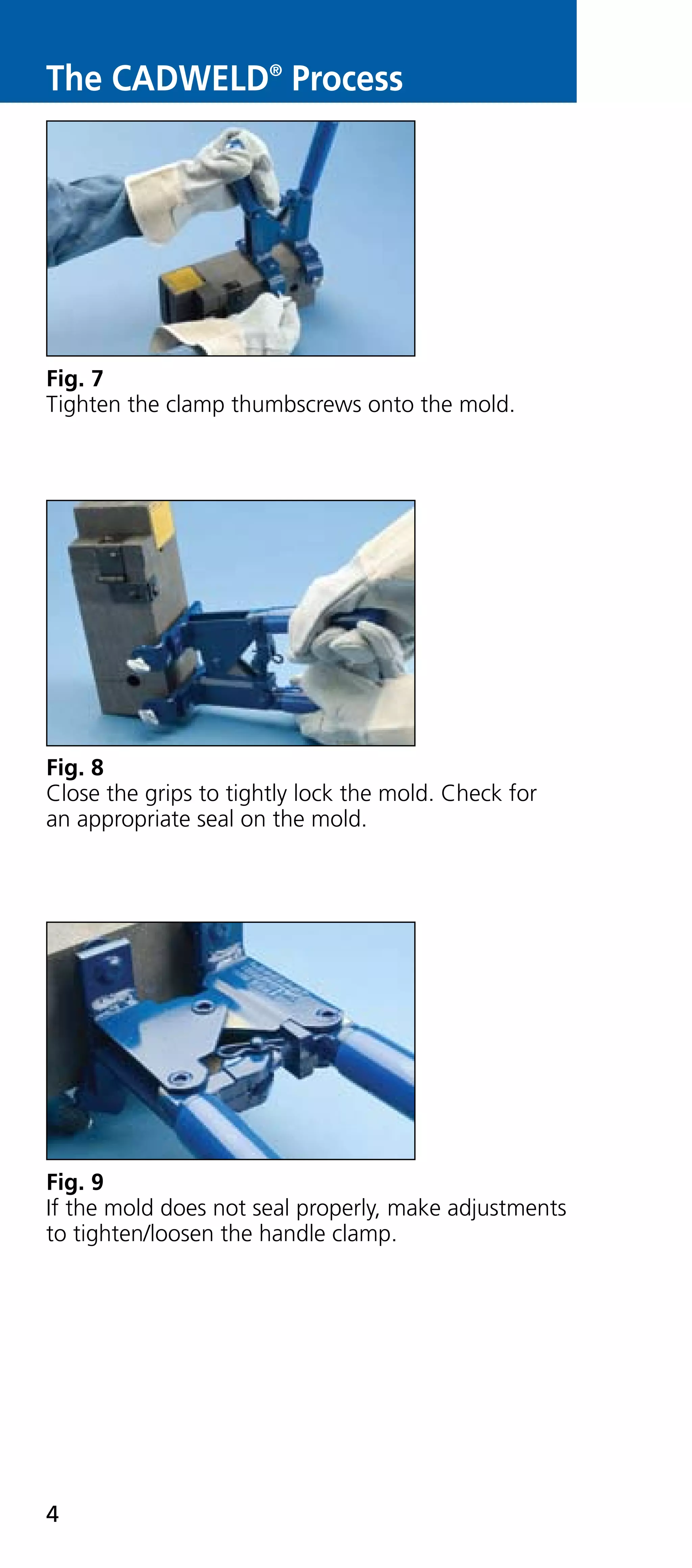 The CADWELD® Process

Fig. 7
Tighten the clamp thumbscrews onto the mold.

Fig. 8
Close the grips to tightly lock the mold. Check for an appropriate seal on the mold.

Fig. 9
If the mold does not seal properly, make adjustments to tighten/loosen the handle clamp.

4