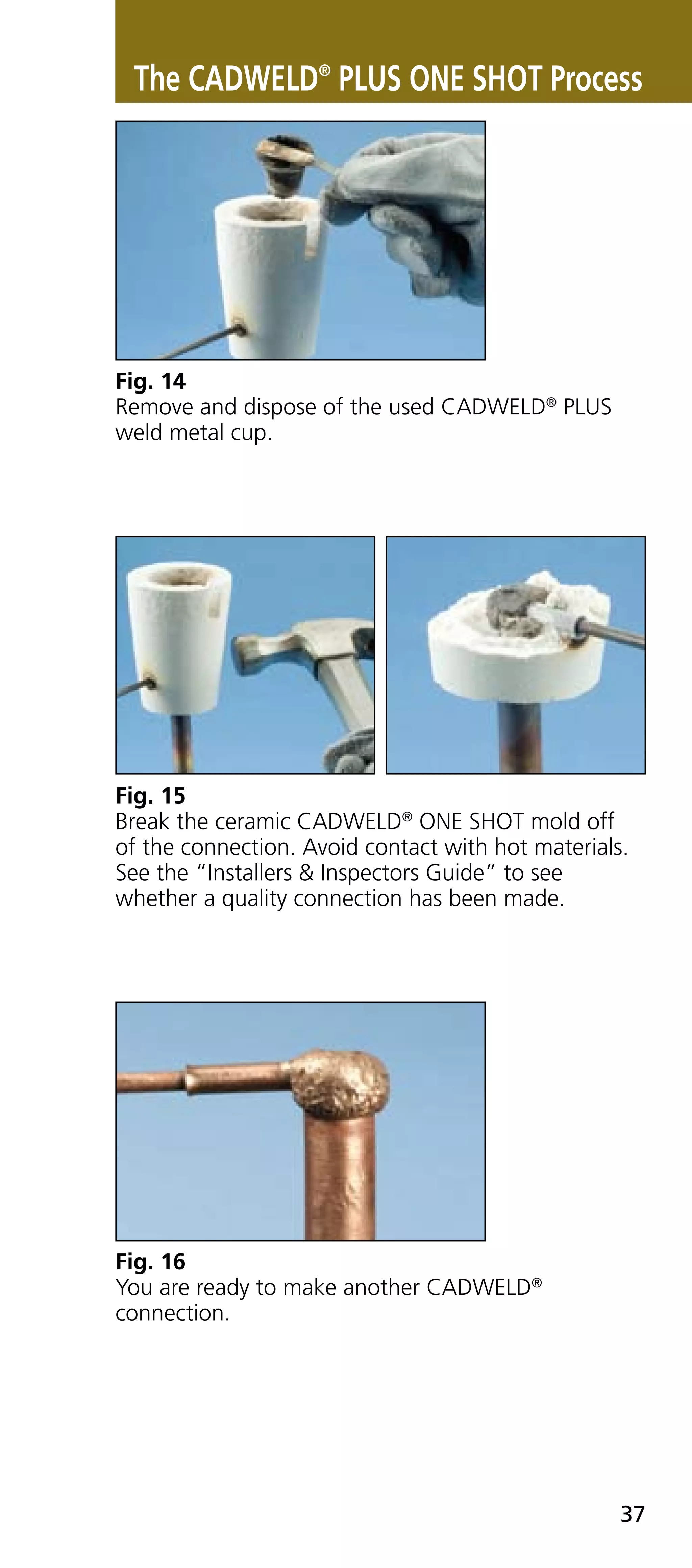 The CADWELD® PLUS ONE SHOT Process

Fig. 14
Remove and dispose of the used CADWELD® PLUS weld metal cup.

Fig. 15
Break the ceramic CADWELD® ONE SHOT mold off of the connection. Avoid contact with hot materials. See the "Installers & Inspectors Guide" to see whether a quality connection has been made.

Fig. 16
You are ready to make another CADWELD® connection.

37