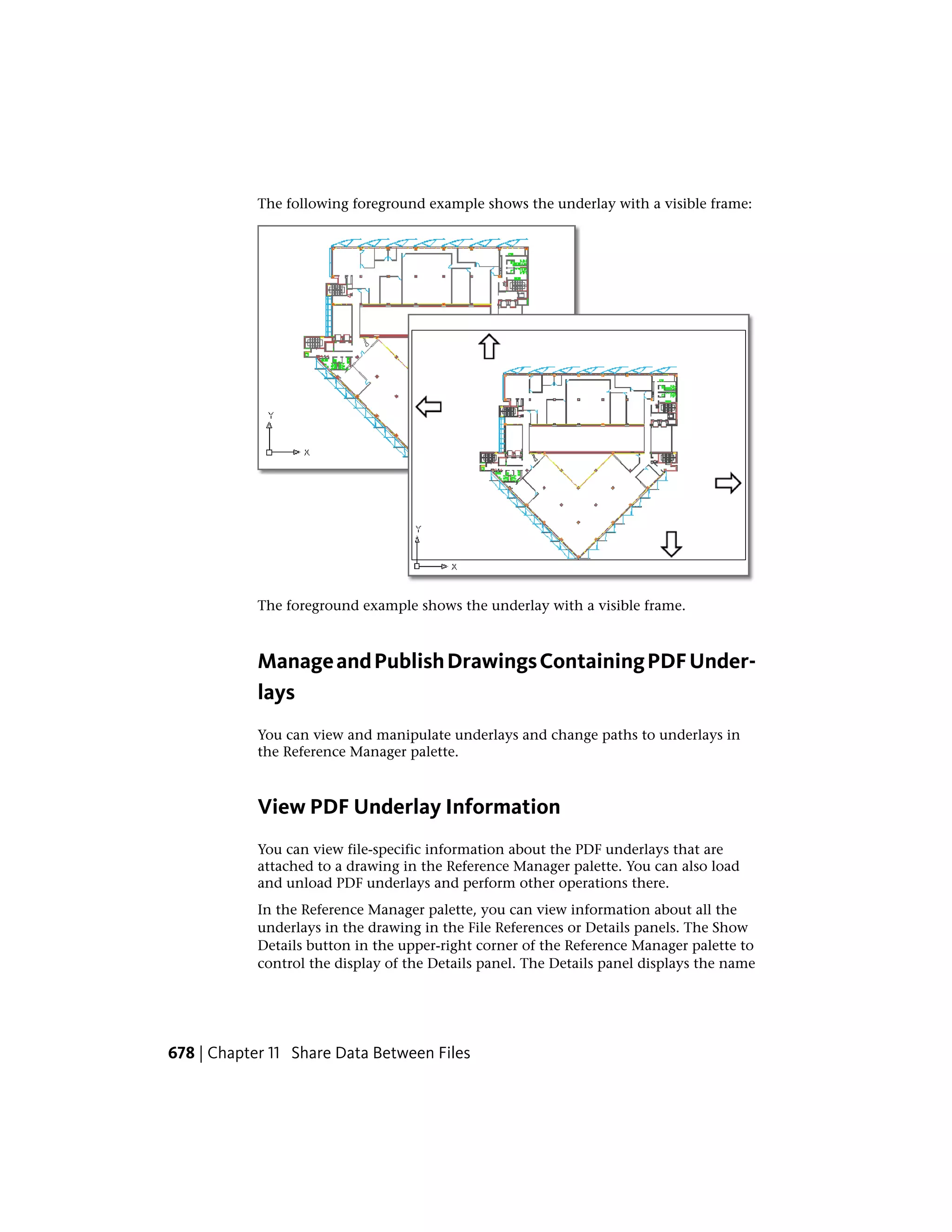 The following foreground example shows the underlay with a visible frame:

Y
X

Y
X

The foreground example shows the underlay with a visible frame.

Manage and Publish Drawings Containing PDF Underlays

You can view and manipulate underlays and change paths to underlays in the Reference Manager palette.

View PDF Underlay Information

You can view file-specific information about the PDF underlays that are attached to a drawing in the Reference Manager palette. You can also load and unload PDF underlays and perform other operations there.

In the Reference Manager palette, you can view information about all the underlays in the drawing in the File References or Details panels. The Show Details button in the upper-right corner of the Reference Manager palette to control the display of the Details panel. The Details panel displays the name

678 | Chapter 11 Share Data Between Files