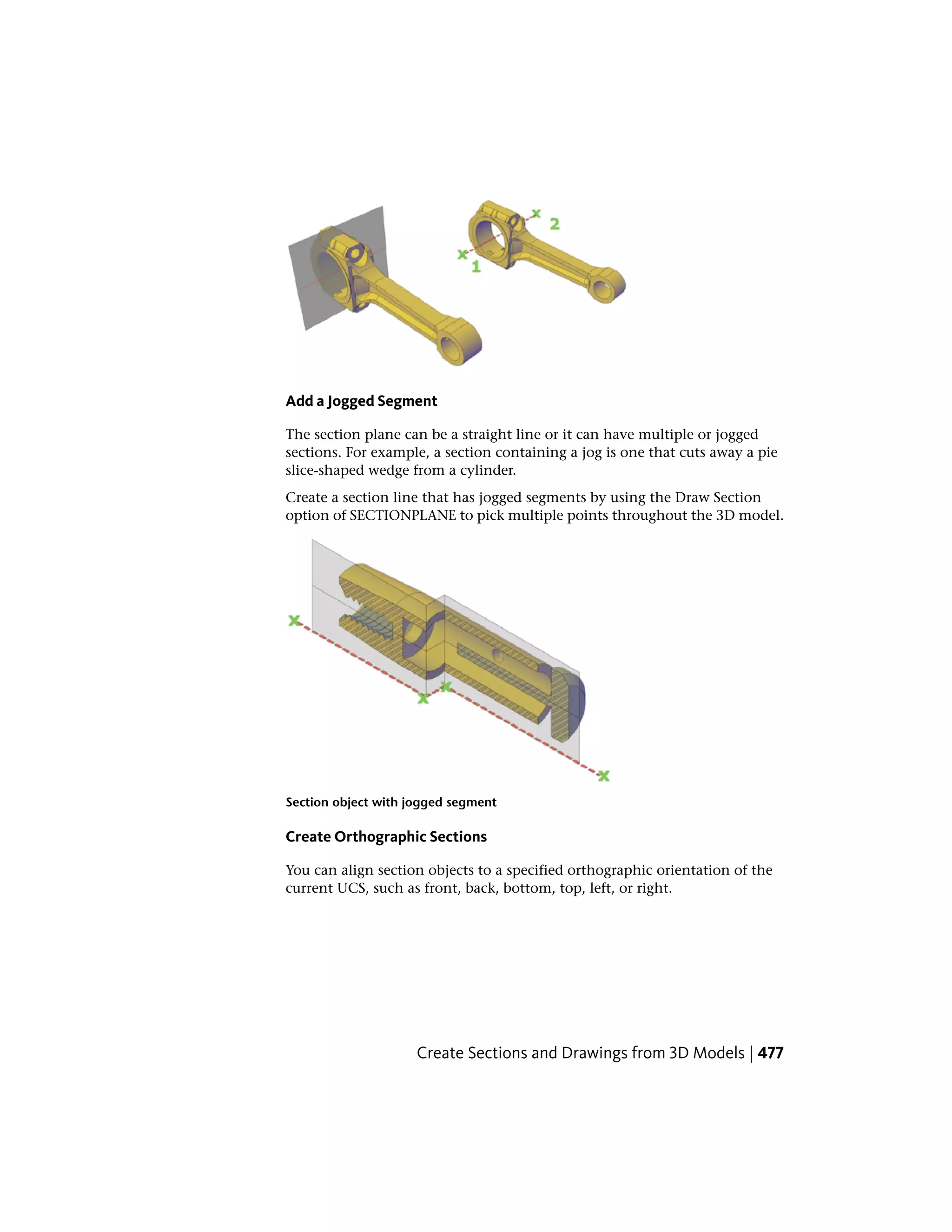 2

1

Add a Jogged Segment

The section plane can be a straight line or it can have multiple or jogged sections. For example, a section containing a jog is one that cuts away a pie slice-shaped wedge from a cylinder.

Create a section line that has jogged segments by using the Draw Section option of SECTIONPLANE to pick multiple points throughout the 3D model.

Section object with jogged segment

Create Orthographic Sections

You can align section objects to a specified orthographic orientation of the current UCS, such as front, back, bottom, top, left, or right.

Create Sections and Drawings from 3D Models | 477