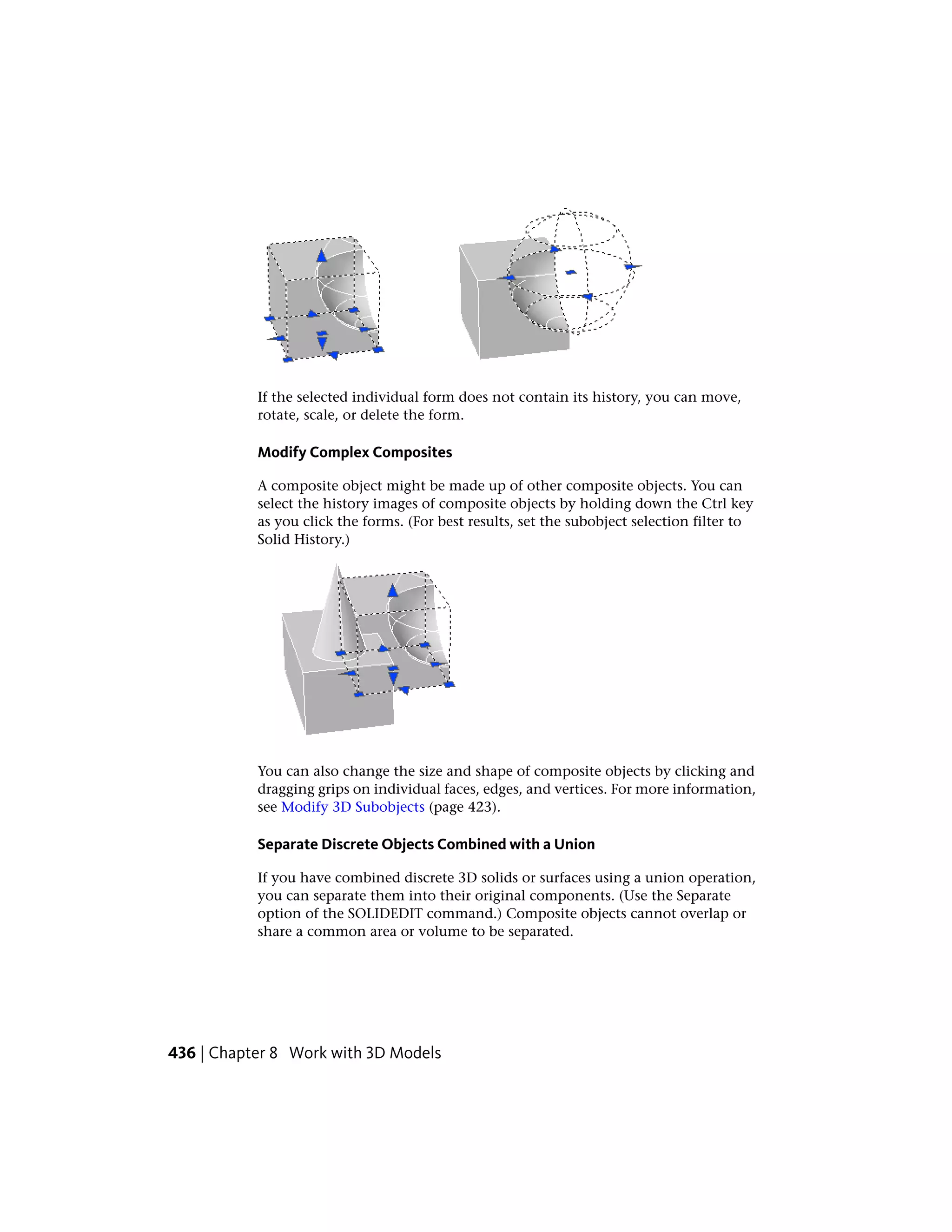 If the selected individual form does not contain its history, you can move, rotate, scale, or delete the form.

Modify Complex Composites

A composite object might be made up of other composite objects. You can select the history images of composite objects by holding down the Ctrl key as you click the forms. (For best results, set the subobject selection filter to Solid History.)

You can also change the size and shape of composite objects by clicking and dragging grips on individual faces, edges, and vertices. For more information, see Modify 3D Subobjects (page 423).

Separate Discrete Objects Combined with a Union

If you have combined discrete 3D solids or surfaces using a union operation, you can separate them into their original components. (Use the Separate option of the SOLIDEDIT command.) Composite objects cannot overlap or share a common area or volume to be separated.

436 | Chapter 8 Work with 3D Models