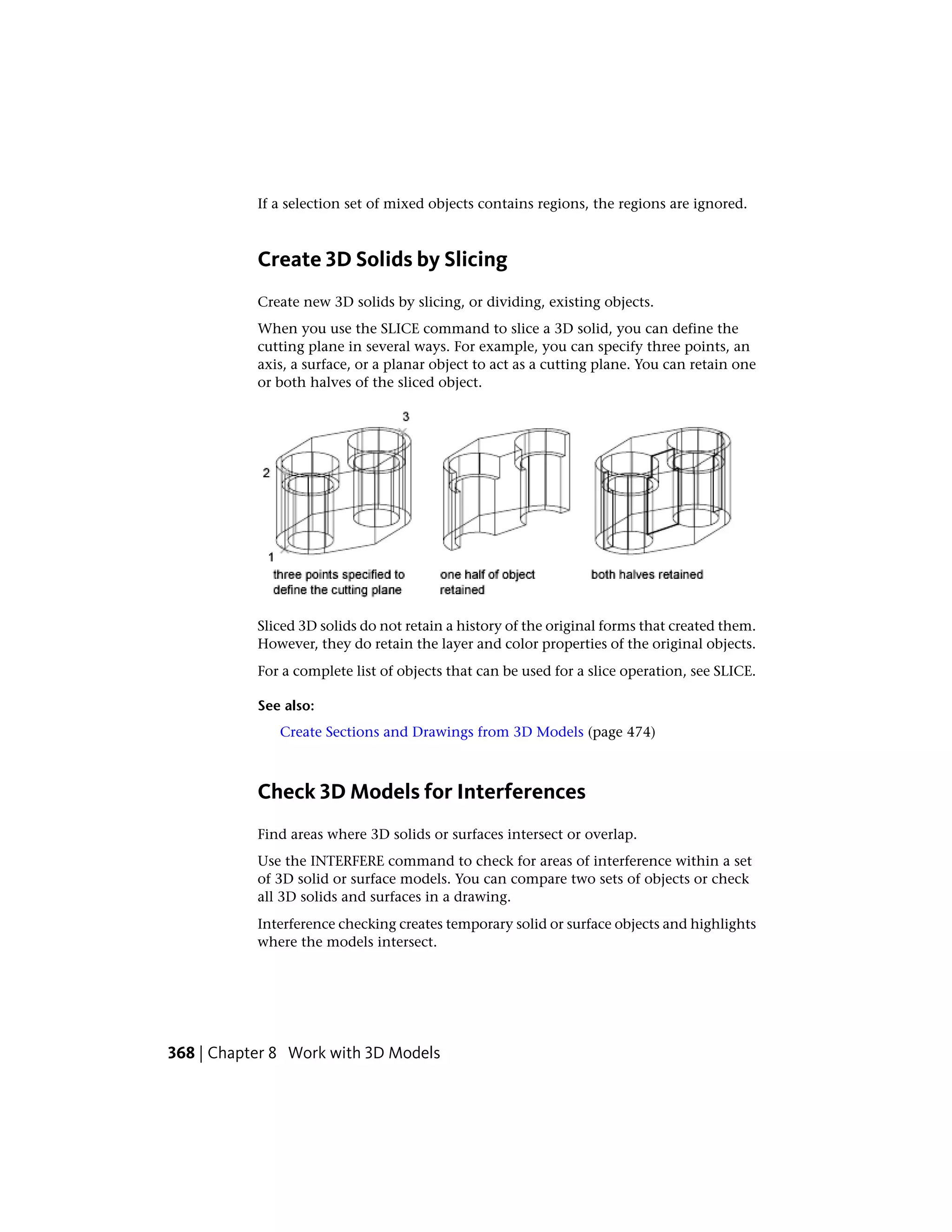 If a selection set of mixed objects contains regions, the regions are ignored.

Create 3D Solids by Slicing

Create new 3D solids by slicing, or dividing, existing objects.

When you use the SLICE command to slice a 3D solid, you can define the cutting plane in several ways. For example, you can specify three points, an axis, a surface, or a planar object to act as a cutting plane. You can retain one or both halves of the sliced object.

3

2

1

three points specified to define the cutting plane

one half of object retained

both halves retained

Sliced 3D solids do not retain a history of the original forms that created them. However, they do retain the layer and color properties of the original objects.

For a complete list of objects that can be used for a slice operation, see SLICE.

See also:

Create Sections and Drawings from 3D Models (page 474)

Check 3D Models for Interferences

Find areas where 3D solids or surfaces intersect or overlap.

Use the INTERFERE command to check for areas of interference within a set of 3D solid or surface models. You can compare two sets of objects or check all 3D solids and surfaces in a drawing.

Interference checking creates temporary solid or surface objects and highlights where the models intersect.

368 | Chapter 8 Work with 3D Models