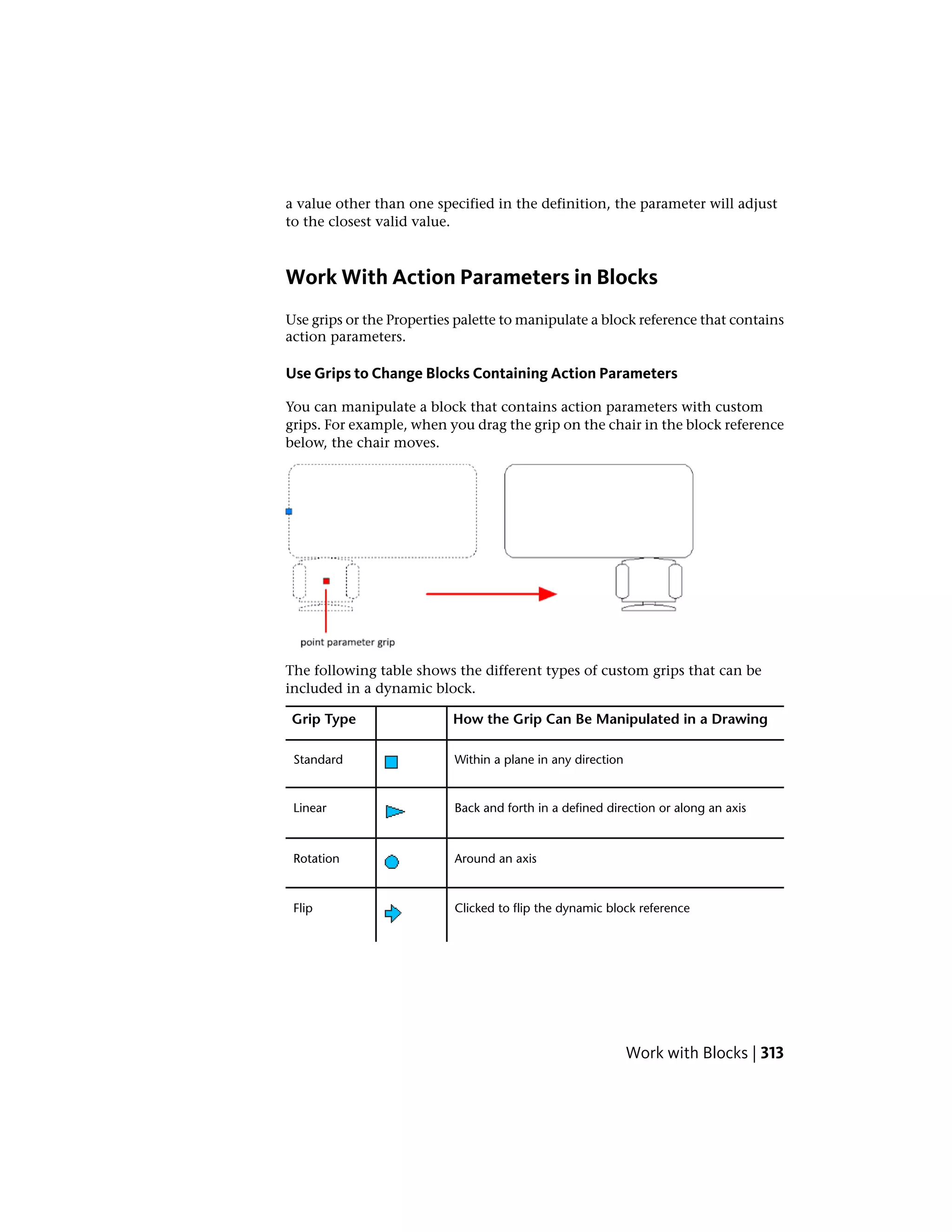 a value other than one specified in the definition, the parameter will adjust to the closest valid value.

Work With Action Parameters in Blocks

Use grips or the Properties palette to manipulate a block reference that contains action parameters.

Use Grips to Change Blocks Containing Action Parameters

You can manipulate a block that contains action parameters with custom grips. For example, when you drag the grip on the chair in the block reference below, the chair moves.

point parameter grip

The following table shows the different types of custom grips that can be included in a dynamic block.

| Grip Type | | How the Grip Can Be Manipulated in a Drawing |
|---|---|---|
| Standard | | Within a plane in any direction |
| Linear | | Back and forth in a defined direction or along an axis |
| Rotation | | Around an axis |
| Flip | | Clicked to flip the dynamic block reference |

Work with Blocks | 313