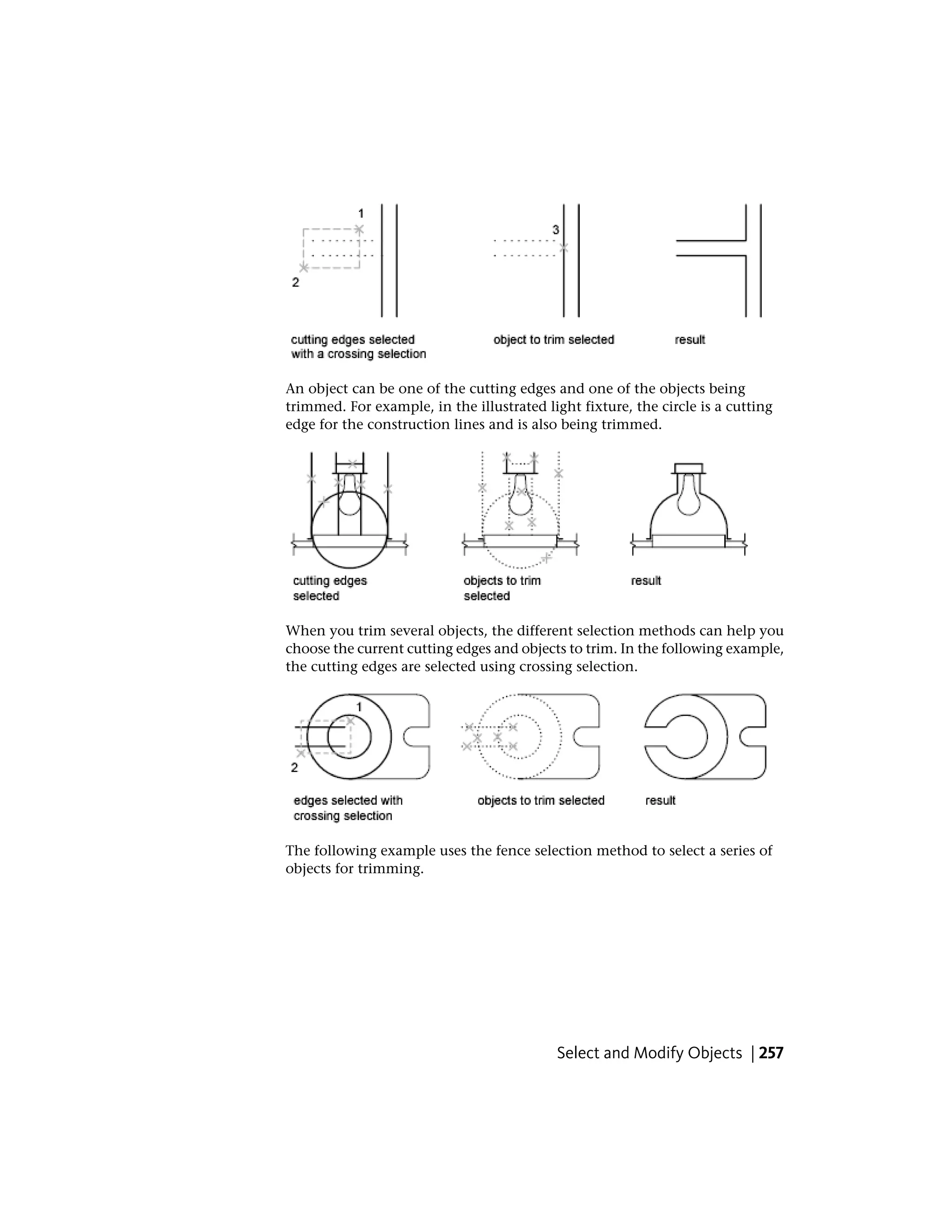 1

2

3

cutting edges selected with a crossing selection

object to trim selected

result

An object can be one of the cutting edges and one of the objects being trimmed. For example, in the illustrated light fixture, the circle is a cutting edge for the construction lines and is also being trimmed.

cutting edges selected

objects to trim selected

result

When you trim several objects, the different selection methods can help you choose the current cutting edges and objects to trim. In the following example, the cutting edges are selected using crossing selection.

1

2

edges selected with crossing selection

objects to trim selected

result

The following example uses the fence selection method to select a series of objects for trimming.

Select and Modify Objects | 257