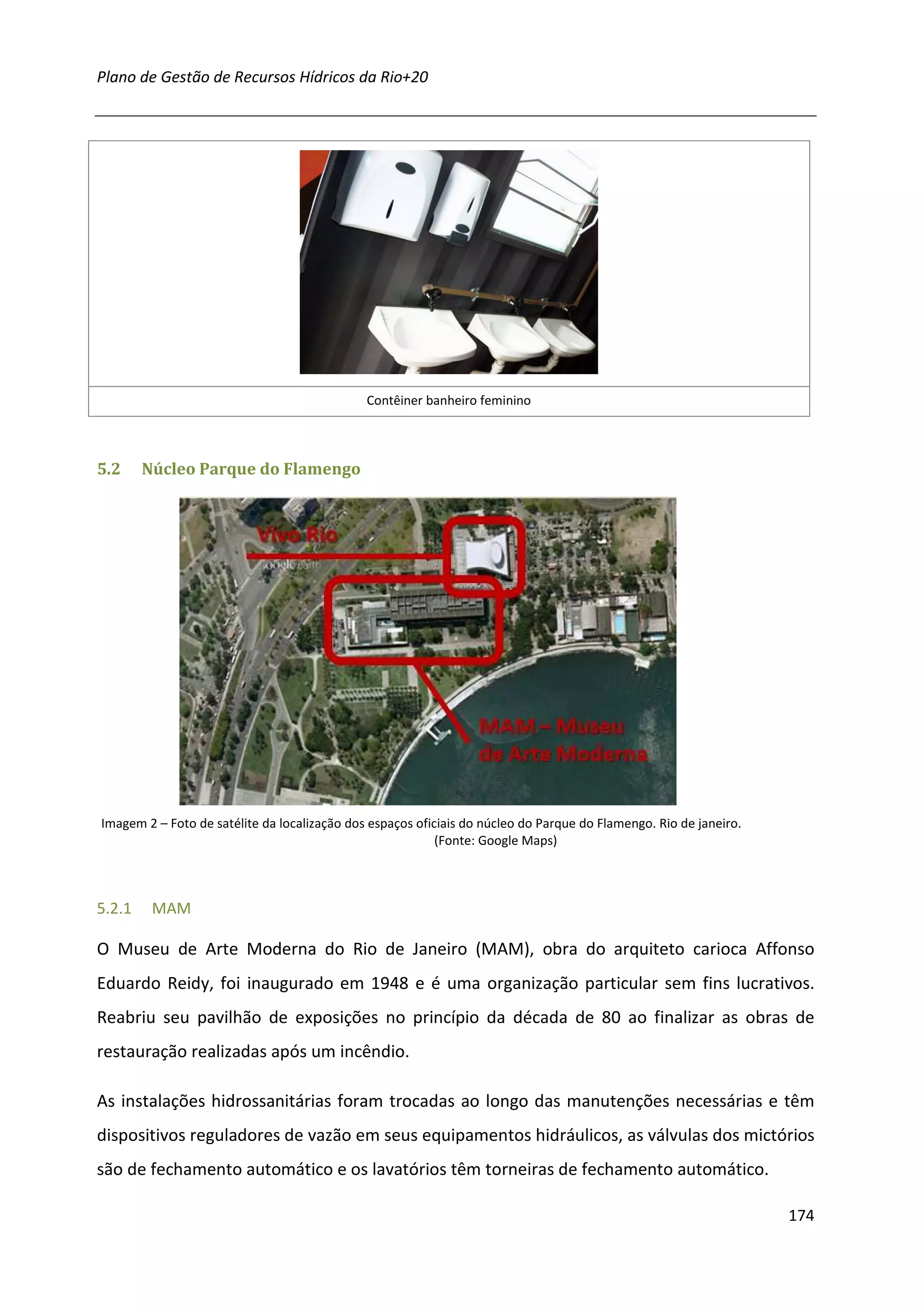 Plano de Gestão de Recursos Hídricos da Rio+20

Contêiner banheiro feminino

5.2 Núcleo Parque do Flamengo

Vivo Rio

Google earth

MAM – Museu de Arte Moderna

Imagem 2 – Foto de satélite da localização dos espaços oficiais do núcleo do Parque do Flamengo. Rio de janeiro. (Fonte: Google Maps)

5.2.1 MAM

O Museu de Arte Moderna do Rio de Janeiro (MAM), obra do arquiteto carioca Affonso Eduardo Reidy, foi inaugurado em 1948 e é uma organização particular sem fins lucrativos. Reabriu seu pavilhão de exposições no princípio da década de 80 ao finalizar as obras de restauração realizadas após um incêndio.

As instalações hidrossanitárias foram trocadas ao longo das manutenções necessárias e têm dispositivos reguladores de vazão em seus equipamentos hidráulicos, as válvulas dos mictórios são de fechamento automático e os lavatórios têm torneiras de fechamento automático.

174