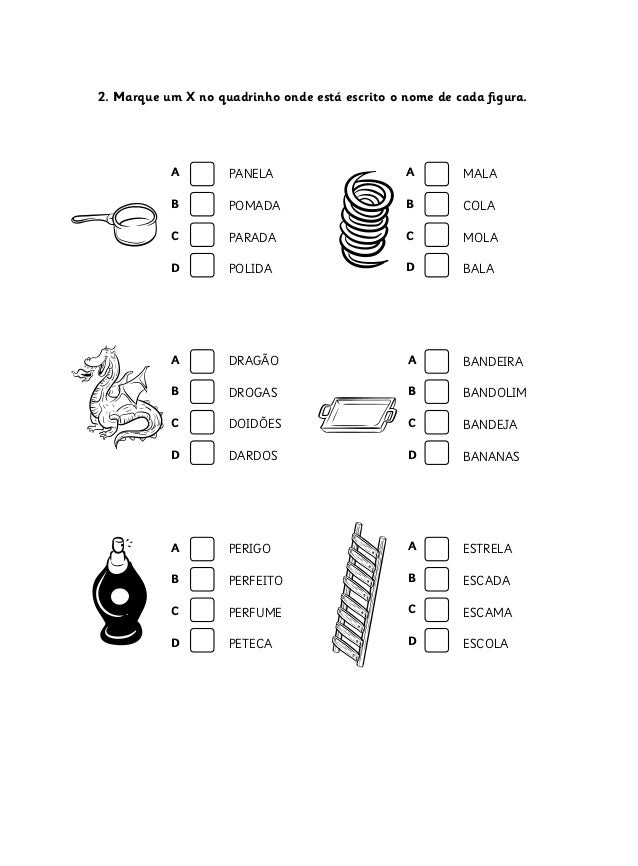 2. Marque um X no quadrinho onde está escrito o nome de cada figura.

A PANELA
B POMADA
C PARADA
D POLIDA

A MALA
B COLA
C MOLA
D BALA

A DRAGÃO
B DROGAS
C DOIDÕES
D DARDOS

A BANDEIRA
B BANDOLIM
C BANDEJA
D BANANAS

A PERIGO
B PERFEITO
C PERFUME
D PETECA

A ESTRELA
B ESCADA
C ESCAMA
D ESCOLA