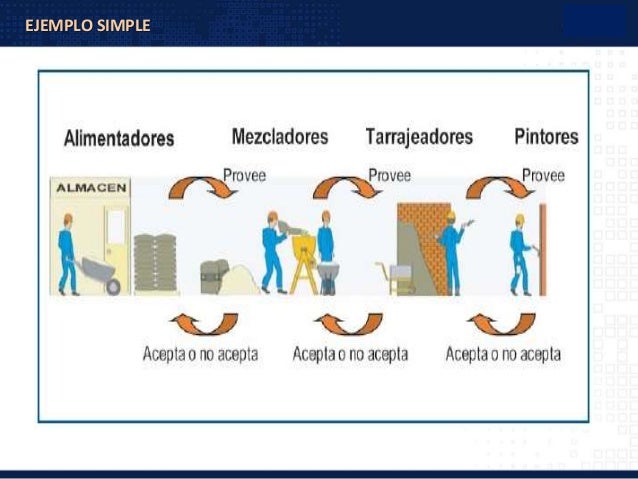 EJEMPLO SIMPLE

Alimentadores

Mezcladores

Tarrajeadores

Pintores

Provee

Provee

Provee

ALMACEN

Acepta o no acepta

Acepta o no acepta

Acepta o no acepta