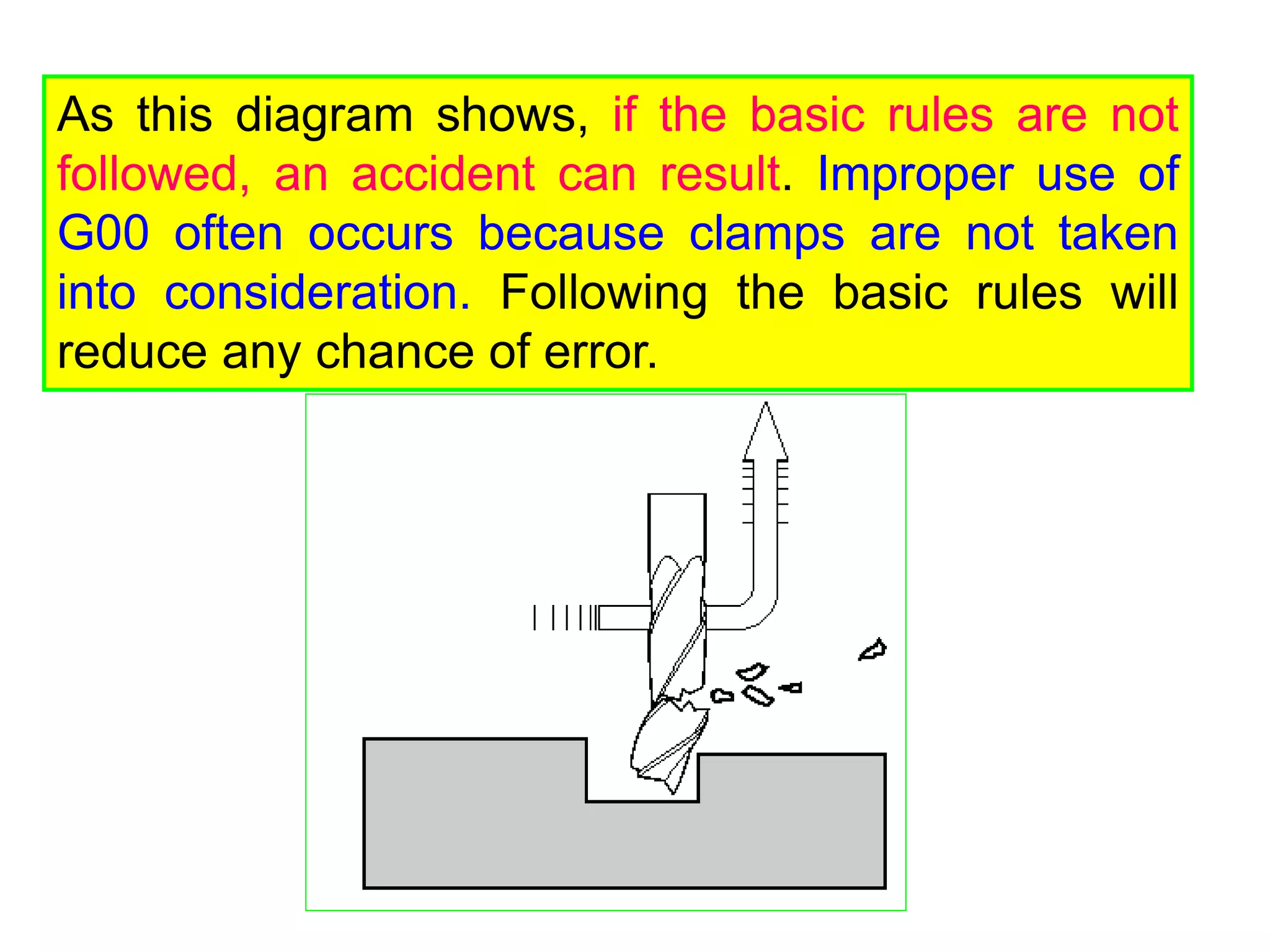 As this diagram shows, if the basic rules are not followed, an accident can result. Improper use of G00 often occurs because clamps are not taken into consideration. Following the basic rules will reduce any chance of error.