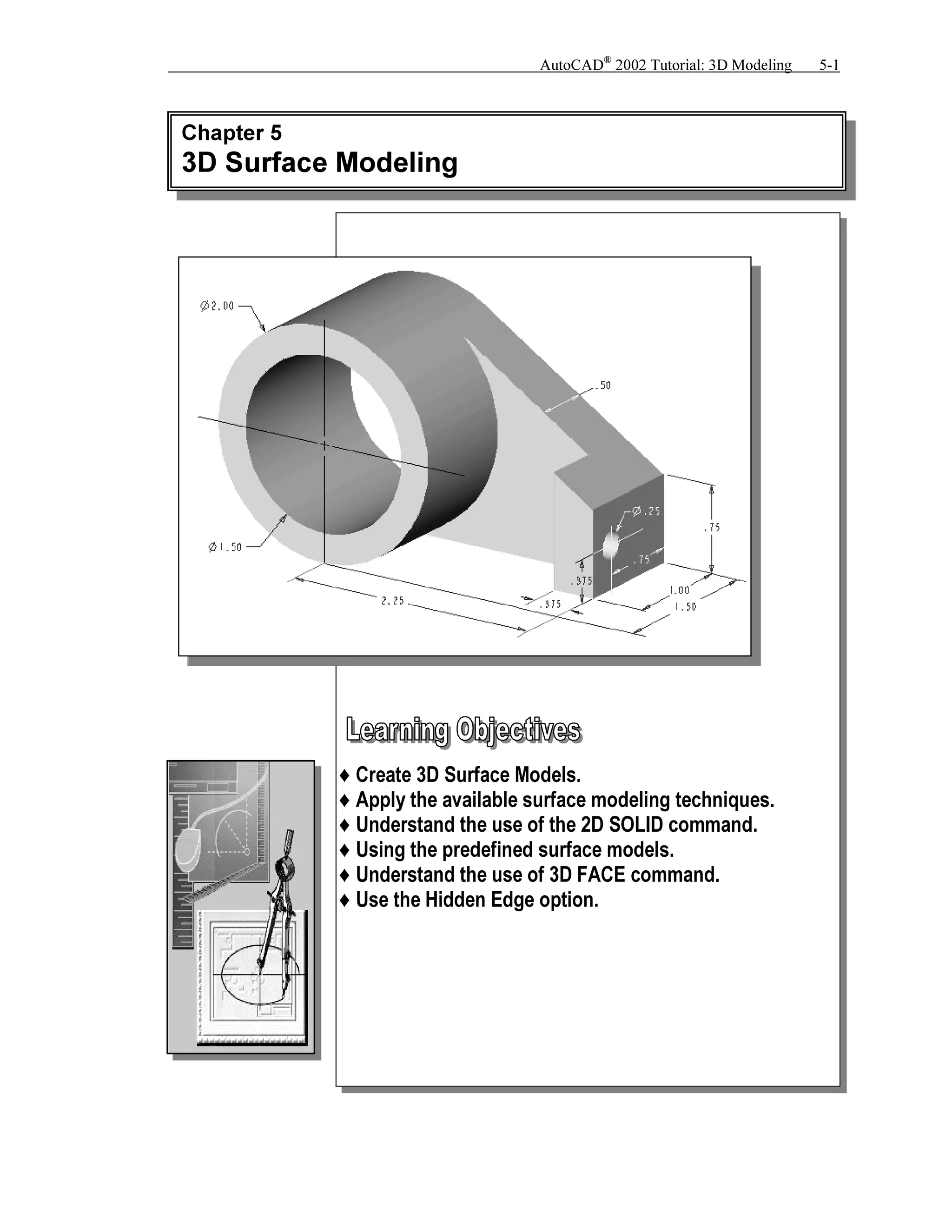 AutoCAD® 2002 Tutorial: 3D Modeling 5-1

Chapter 5
3D Surface Modeling

Ø2.00
.50
Ø.25
.75
Ø1.50
.75
.375
1.00
2.25
.375
1.50

Learning Objectives

♦ Create 3D Surface Models.
♦ Apply the available surface modeling techniques.
♦ Understand the use of the 2D SOLID command.
♦ Using the predefined surface models.
♦ Understand the use of 3D FACE command.
♦ Use the Hidden Edge option.