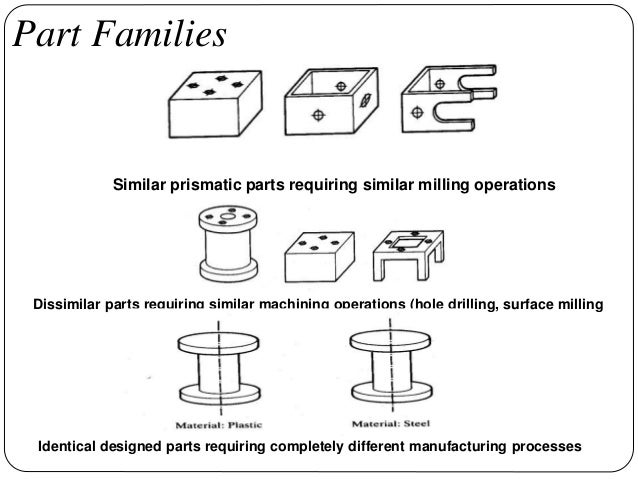 Part Families

Similar prismatic parts requiring similar milling operations

Dissimilar parts requiring similar machining operations (hole drilling, surface milling

Material: Plastic

Material: Steel

Identical designed parts requiring completely different manufacturing processes