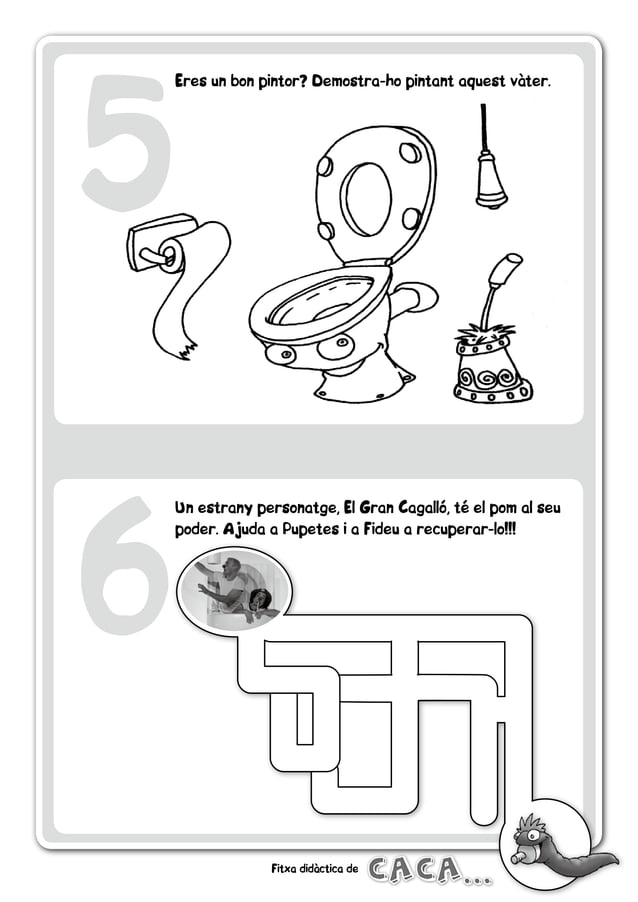 5

Eres un bon pintor? Demostra-ho pintant aquest vàter.

6

Un estrany personatge, El Gran Cagalló, té el pom al seu poder. Ajuda a Pupetes i a Fideu a recuperar-lo!!!

Fitxa didàctica de CACA...