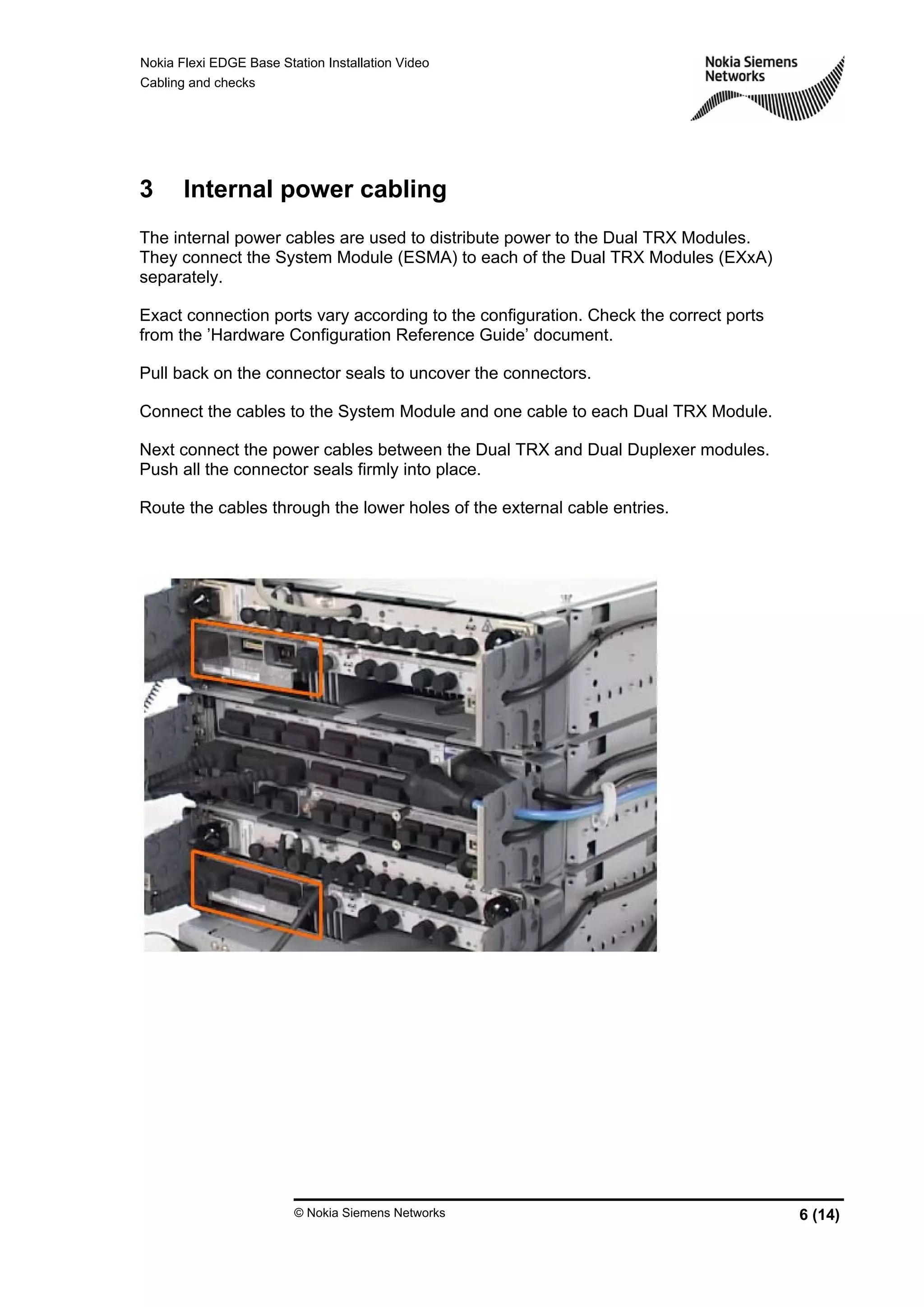 Nokia Flexi EDGE Base Station Installation Video
Cabling and checks

Nokia Siemens Networks

3 Internal power cabling

The internal power cables are used to distribute power to the Dual TRX Modules. They connect the System Module (ESMA) to each of the Dual TRX Modules (EXxA) separately.

Exact connection ports vary according to the configuration. Check the correct ports from the ’Hardware Configuration Reference Guide’ document.

Pull back on the connector seals to uncover the connectors.

Connect the cables to the System Module and one cable to each Dual TRX Module.

Next connect the power cables between the Dual TRX and Dual Duplexer modules. Push all the connector seals firmly into place.

Route the cables through the lower holes of the external cable entries.

© Nokia Siemens Networks 6 (14)