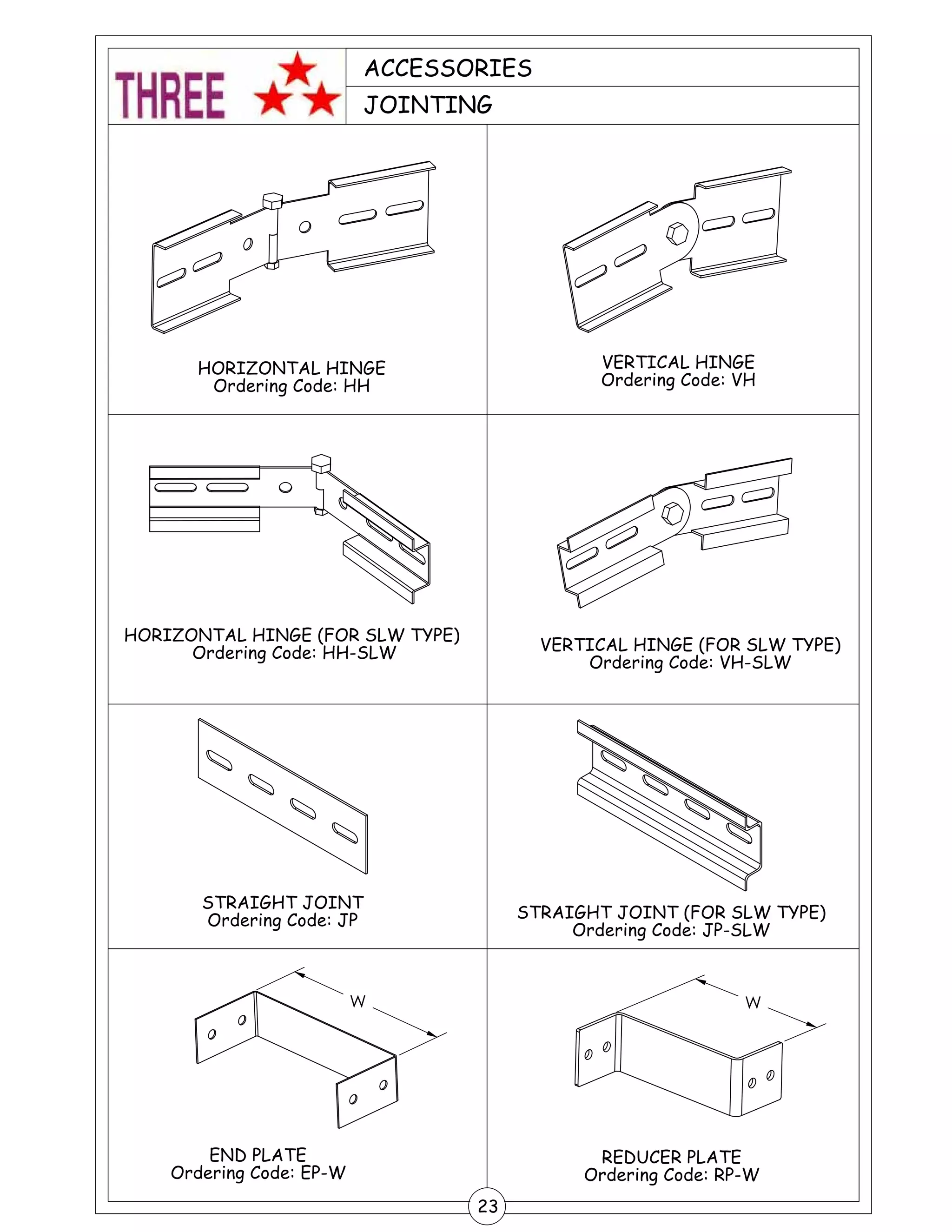 THREE

ACCESSORIES

JOINTING

HORIZONTAL HINGE
Ordering Code: HH

VERTICAL HINGE
Ordering Code: VH

HORIZONTAL HINGE (FOR SLW TYPE)
Ordering Code: HH-SLW

VERTICAL HINGE (FOR SLW TYPE)
Ordering Code: VH-SLW

STRAIGHT JOINT
Ordering Code: JP

STRAIGHT JOINT (FOR SLW TYPE)
Ordering Code: JP-SLW

W

END PLATE
Ordering Code: EP-W

W

REDUCER PLATE
Ordering Code: RP-W

23