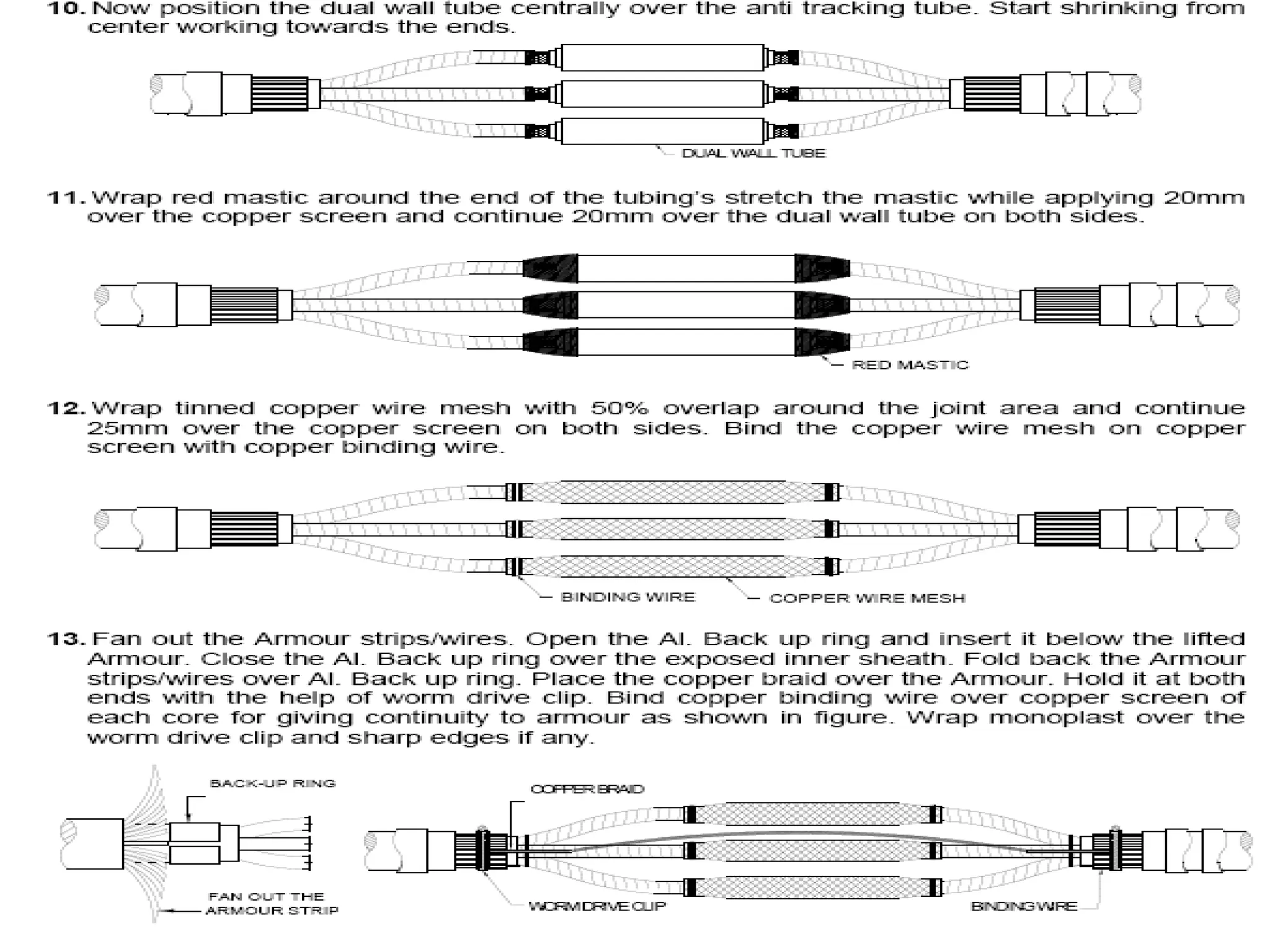 10. Now position the dual wall tube centrally over the anti tracking tube. Start shrinking from center working towards the ends.

DUAL WALL TUBE

11. Wrap red mastic around the end of the tubing's stretch the mastic while applying 20mm over the copper screen and continue 20mm over the dual wall tube on both sides.

RED MASTIC

12. Wrap tinned copper wire mesh with 50% overlap around the joint area and continue 25mm over the copper screen on both sides. Bind the copper wire mesh on copper screen with copper binding wire.

BINDING WIRE

COPPER WIRE MESH

13. Fan out the Armour strips/wires. Open the Al. Back up ring and insert it below the lifted Armour. Close the Al. Back up ring over the exposed inner sheath. Fold back the Armour strips/wires over Al. Back up ring. Place the copper braid over the Armour. Hold it at both ends with the help of worm drive clip. Bind copper binding wire over copper screen of each core for giving continuity to armour as shown in figure. Wrap monoplast over the worm drive clip and sharp edges if any.

BACK-UP RING

FAN OUT THE ARMOUR STRIP

COPPER BRAID

WORM DRIVE CLIP

BINDING WIRE