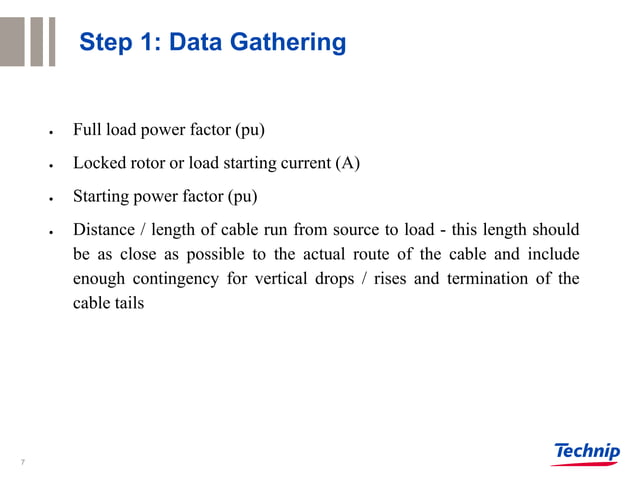 Step 1: Data Gathering

- Full load power factor (pu)
- Locked rotor or load starting current (A)
- Starting power factor (pu)
- Distance / length of cable run from source to load - this length should be as close as possible to the actual route of the cable and include enough contingency for vertical drops / rises and termination of the cable tails

7

Technip