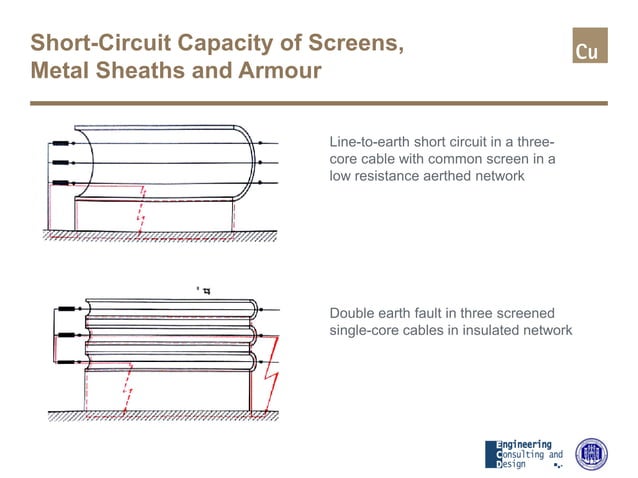 Short-Circuit Capacity of Screens, Metal Sheaths and Armour

Cu

Line-to-earth short circuit in a three-core cable with common screen in a low resistance aerthed network

Double earth fault in three screened single-core cables in insulated network

Engineering
Consulting and
Design