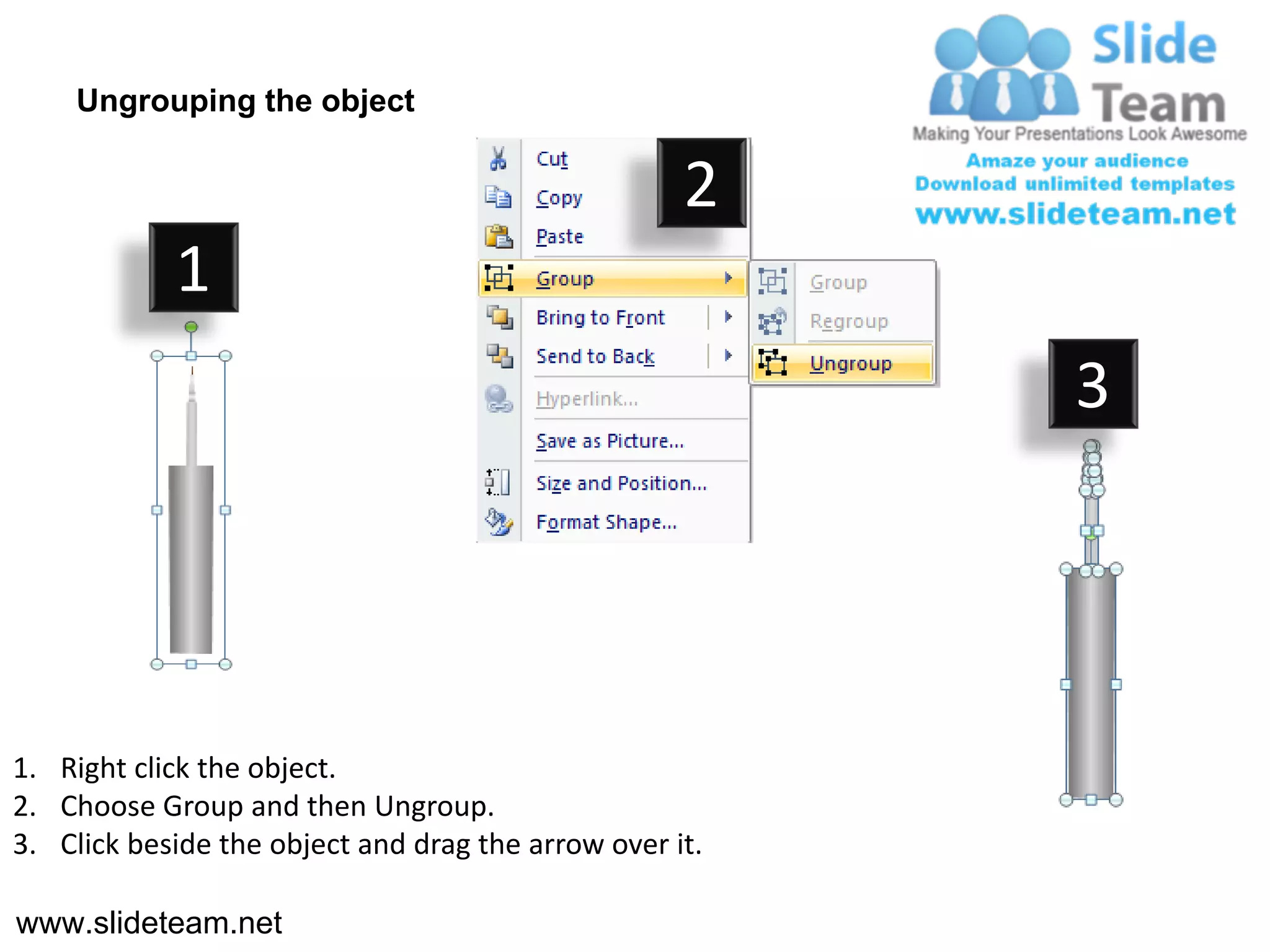 Ungrouping the object

Slide Team
Making Your Presentations Look Awesome
Amaze your audience
Download unlimited templates
www.slideteam.net

1

2

Cut
Copy
Paste
Group
Bring to Front
Send to Back
Hyperlink...
Save as Picture...
Size and Position...
Format Shape...

Group
Regroup
Ungroup

3

1. Right click the object.
2. Choose Group and then Ungroup.
3. Click beside the object and drag the arrow over it.

www.slideteam.net