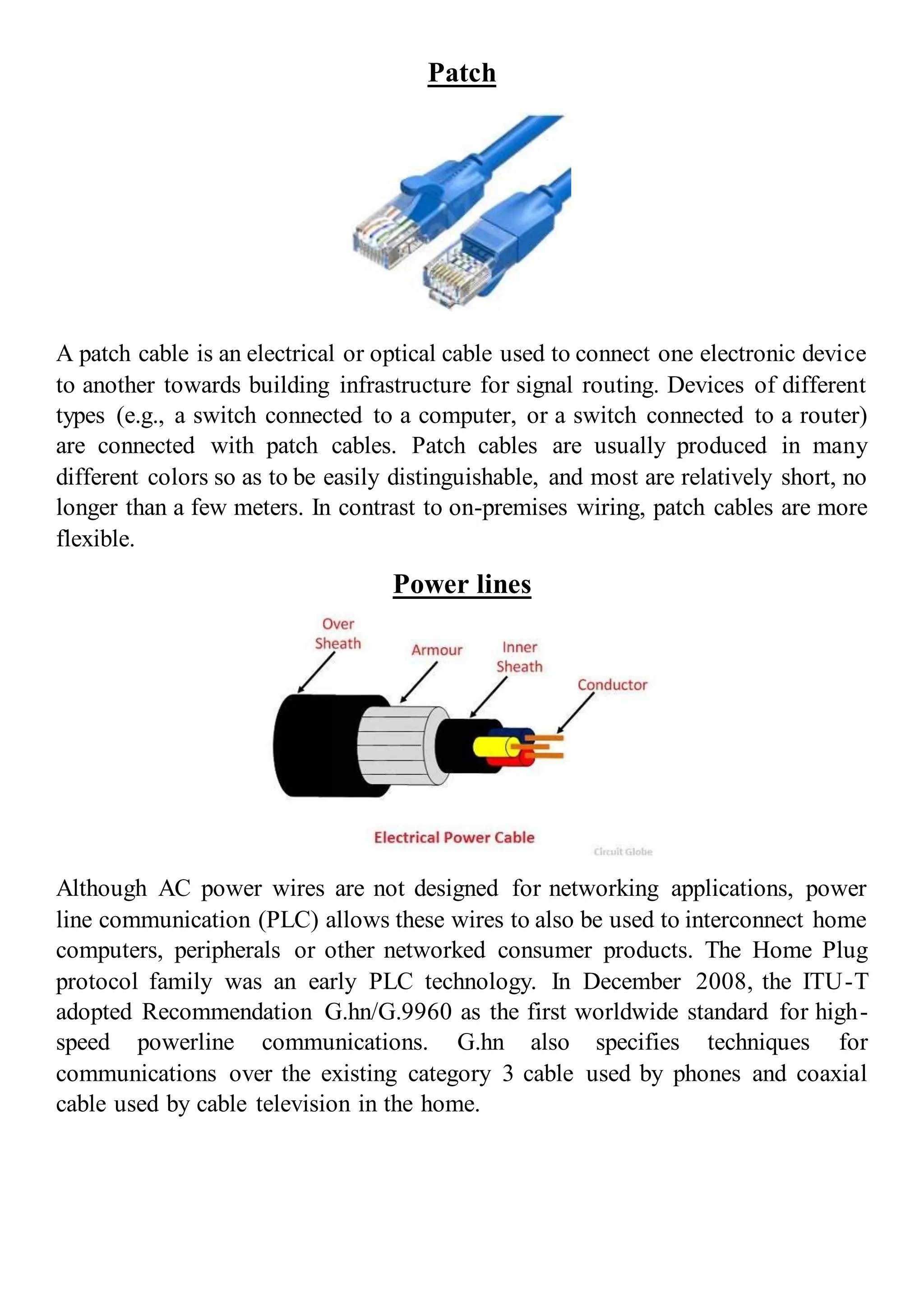 Patch

A patch cable is an electrical or optical cable used to connect one electronic device to another towards building infrastructure for signal routing. Devices of different types (e.g., a switch connected to a computer, or a switch connected to a router) are connected with patch cables. Patch cables are usually produced in many different colors so as to be easily distinguishable, and most are relatively short, no longer than a few meters. In contrast to on-premises wiring, patch cables are more flexible.

Power lines

Over Sheath

Armour

Inner Sheath

Conductor

Electrical Power Cable

Circuit Globe

Although AC power wires are not designed for networking applications, power line communication (PLC) allows these wires to also be used to interconnect home computers, peripherals or other networked consumer products. The Home Plug protocol family was an early PLC technology. In December 2008, the ITU-T adopted Recommendation G.hn/G.9960 as the first worldwide standard for high-speed powerline communications. G.hn also specifies techniques for communications over the existing category 3 cable used by phones and coaxial cable used by cable television in the home.