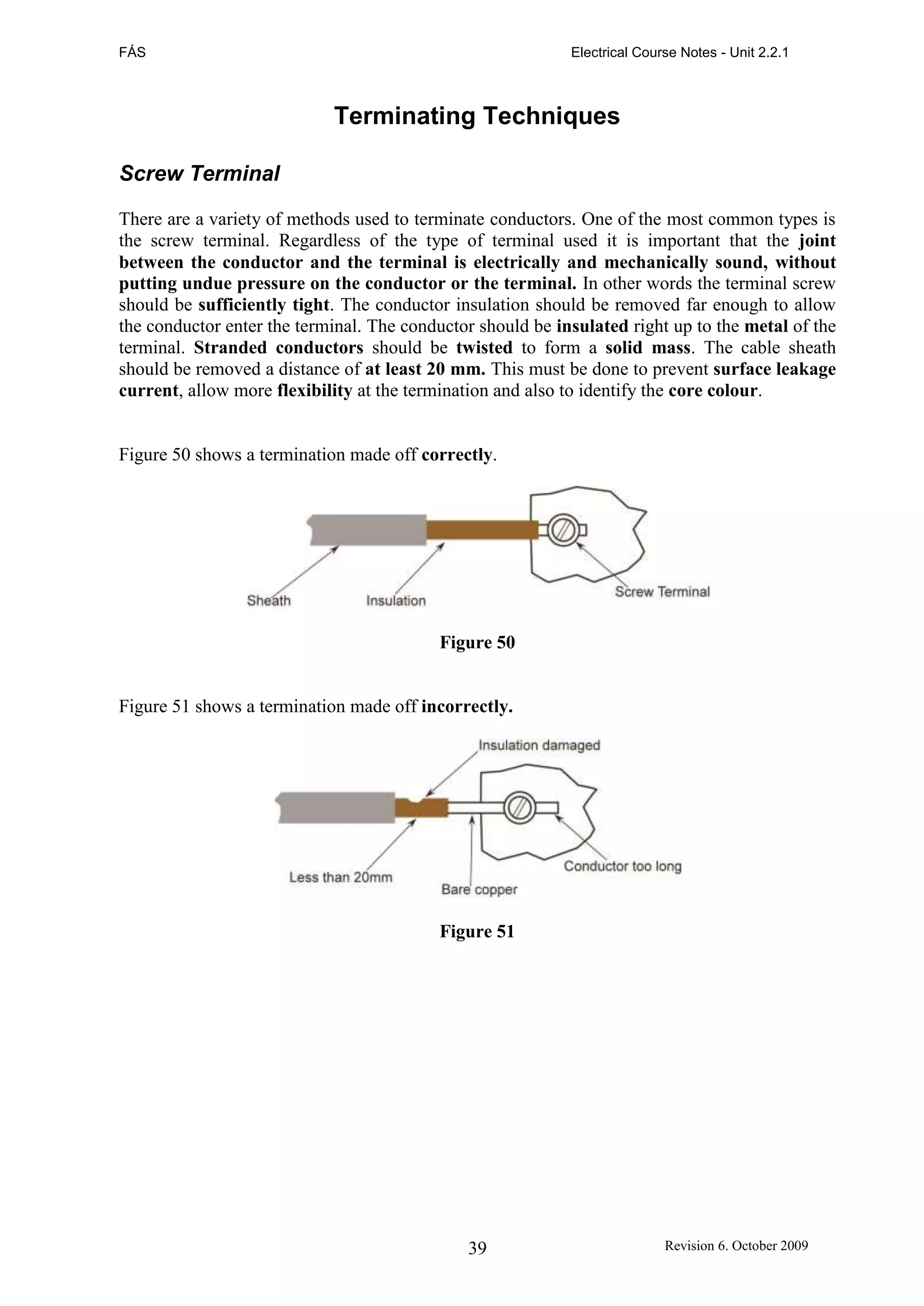 FÁS Electrical Course Notes - Unit 2.2.1

Terminating Techniques

Screw Terminal

There are a variety of methods used to terminate conductors. One of the most common types is the screw terminal. Regardless of the type of terminal used it is important that the joint between the conductor and the terminal is electrically and mechanically sound, without putting undue pressure on the conductor or the terminal. In other words the terminal screw should be sufficiently tight. The conductor insulation should be removed far enough to allow the conductor enter the terminal. The conductor should be insulated right up to the metal of the terminal. Stranded conductors should be twisted to form a solid mass. The cable sheath should be removed a distance of at least 20 mm. This must be done to prevent surface leakage current, allow more flexibility at the termination and also to identify the core colour.

Figure 50 shows a termination made off correctly.

Sheath
Insulation
Screw Terminal

Figure 50

Figure 51 shows a termination made off incorrectly.

Insulation damaged
Less than 20mm
Bare copper
Conductor too long

Figure 51

39 Revision 6. October 2009