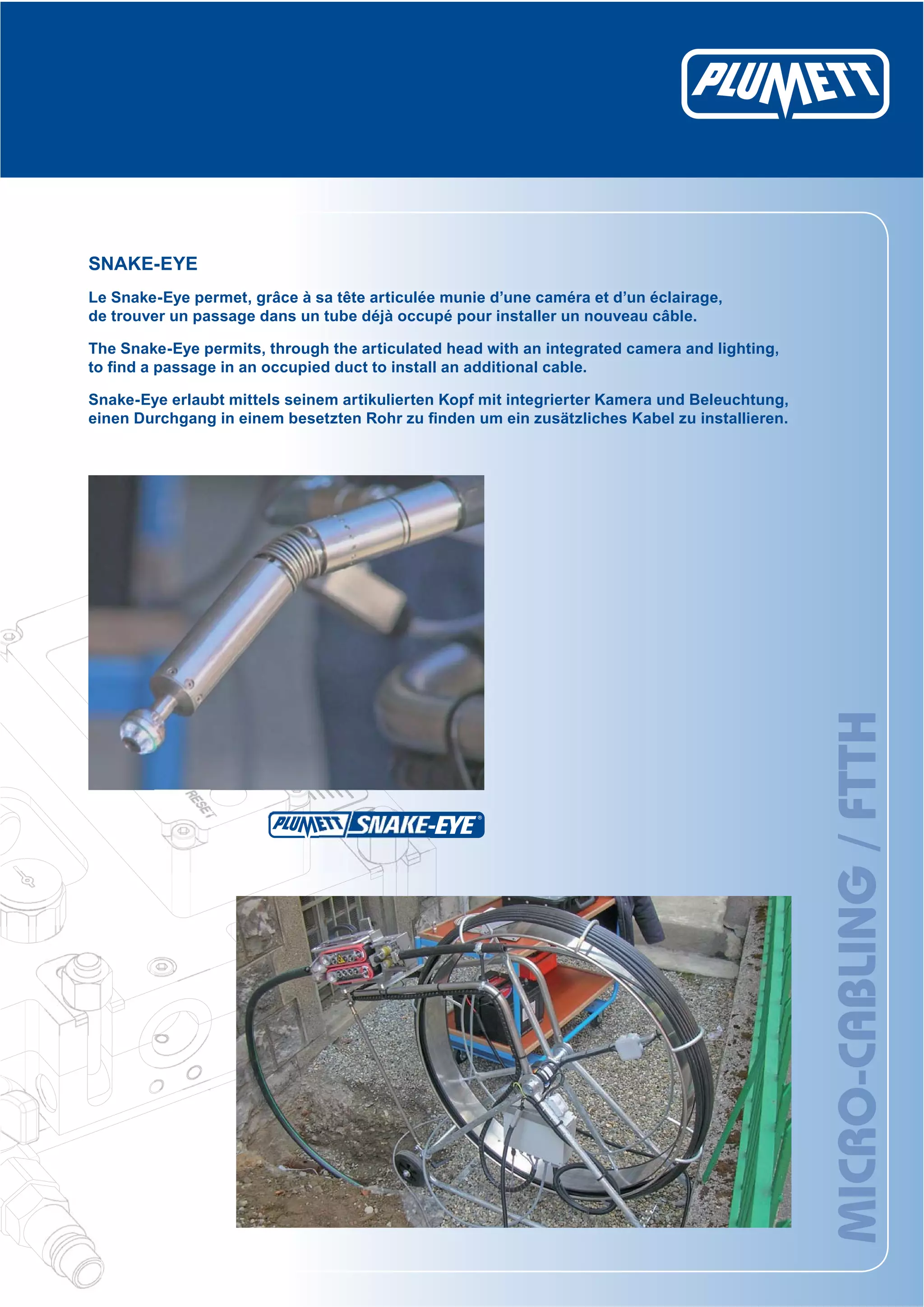 PLUMETT

SNAKE-EYE

Le Snake-Eye permet, grâce à sa tête articulée munie d'une caméra et d'un éclairage, de trouver un passage dans un tube déjà occupé pour installer un nouveau câble.

The Snake-Eye permits, through the articulated head with an integrated camera and lighting, to find a passage in an occupied duct to install an additional cable.

Snake-Eye erlaubt mittels seinem artikulierten Kopf mit integrierter Kamera und Beleuchtung, einen Durchgang in einem besetzten Rohr zu finden um ein zusätzliches Kabel zu installieren.

RESET

PLUMETT SNAKE-EYE®

MICRO-CABLING / FTTH