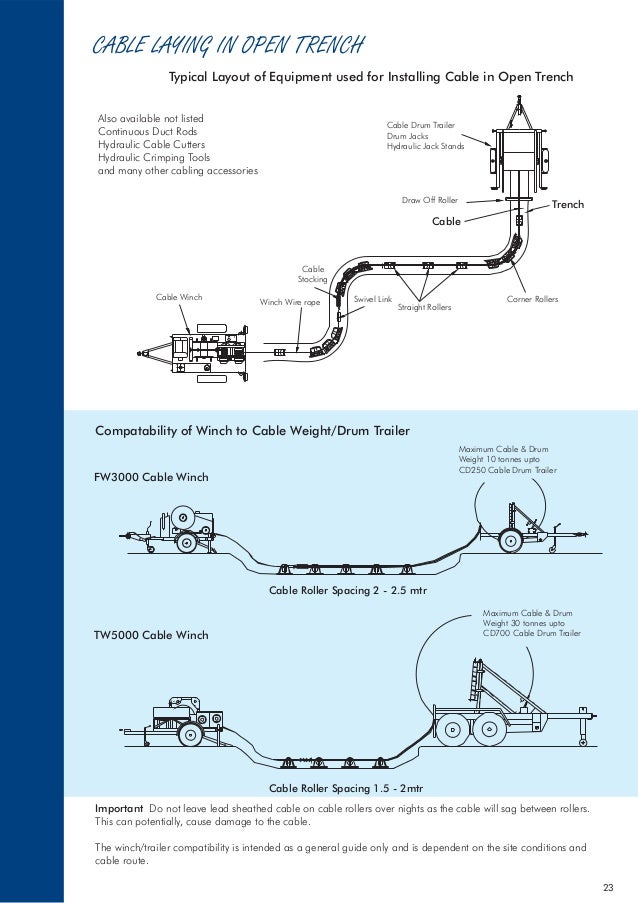 CABLE LAYING IN OPEN TRENCH

Typical Layout of Equipment used for Installing Cable in Open Trench

Also available not listed
Continuous Duct Rods
Hydraulic Cable Cutters
Hydraulic Crimping Tools
and many other cabling accessories

Cable Drum Trailer
Drum Jacks
Hydraulic Jack Stands

Draw Off Roller
Trench
Cable

Cable Stocking
Cable Winch
Winch Wire rope
Swivel Link
Straight Rollers
Corner Rollers

Compatability of Winch to Cable Weight/Drum Trailer

FW3000 Cable Winch

Maximum Cable & Drum Weight 10 tonnes upto CD250 Cable Drum Trailer

Cable Roller Spacing 2 - 2.5 mtr

TW5000 Cable Winch

Maximum Cable & Drum Weight 30 tonnes upto CD700 Cable Drum Trailer

Cable Roller Spacing 1.5 - 2mtr

Important Do not leave lead sheathed cable on cable rollers over nights as the cable will sag between rollers. This can potentially, cause damage to the cable.

The winch/trailer compatibility is intended as a general guide only and is dependent on the site conditions and cable route.

23