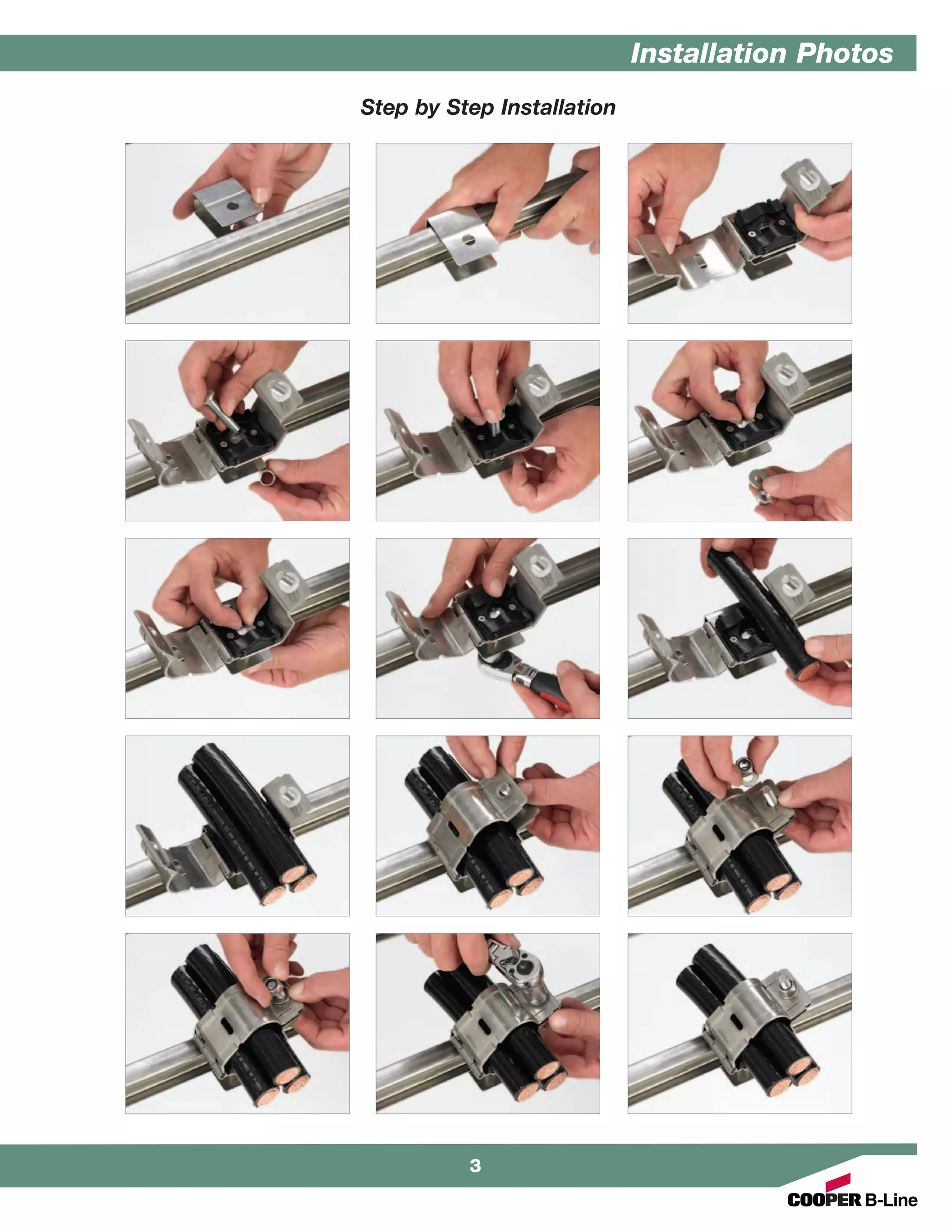 Installation Photos

Step by Step Installation

3

COOPER B-Line