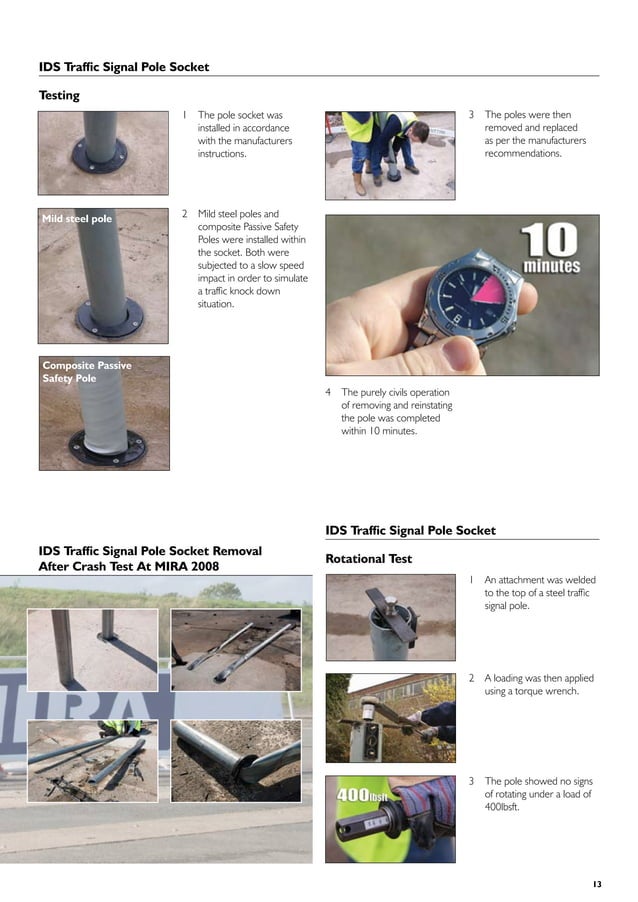 IDS Traffic Signal Pole Socket

Testing

1 The pole socket was installed in accordance with the manufacturers instructions.

Mild steel pole

2 Mild steel poles and composite Passive Safety Poles were installed within the socket. Both were subjected to a slow speed impact in order to simulate a traffic knock down situation.

Composite Passive Safety Pole

3 The poles were then removed and replaced as per the manufacturers recommendations.

10 minutes

4 The purely civils operation of removing and reinstating the pole was completed within 10 minutes.

IDS Traffic Signal Pole Socket Removal After Crash Test At MIRA 2008

IDS Traffic Signal Pole Socket

Rotational Test

1 An attachment was welded to the top of a steel traffic signal pole.

2 A loading was then applied using a torque wrench.

400lbsft

3 The pole showed no signs of rotating under a load of 400lbsft.

13