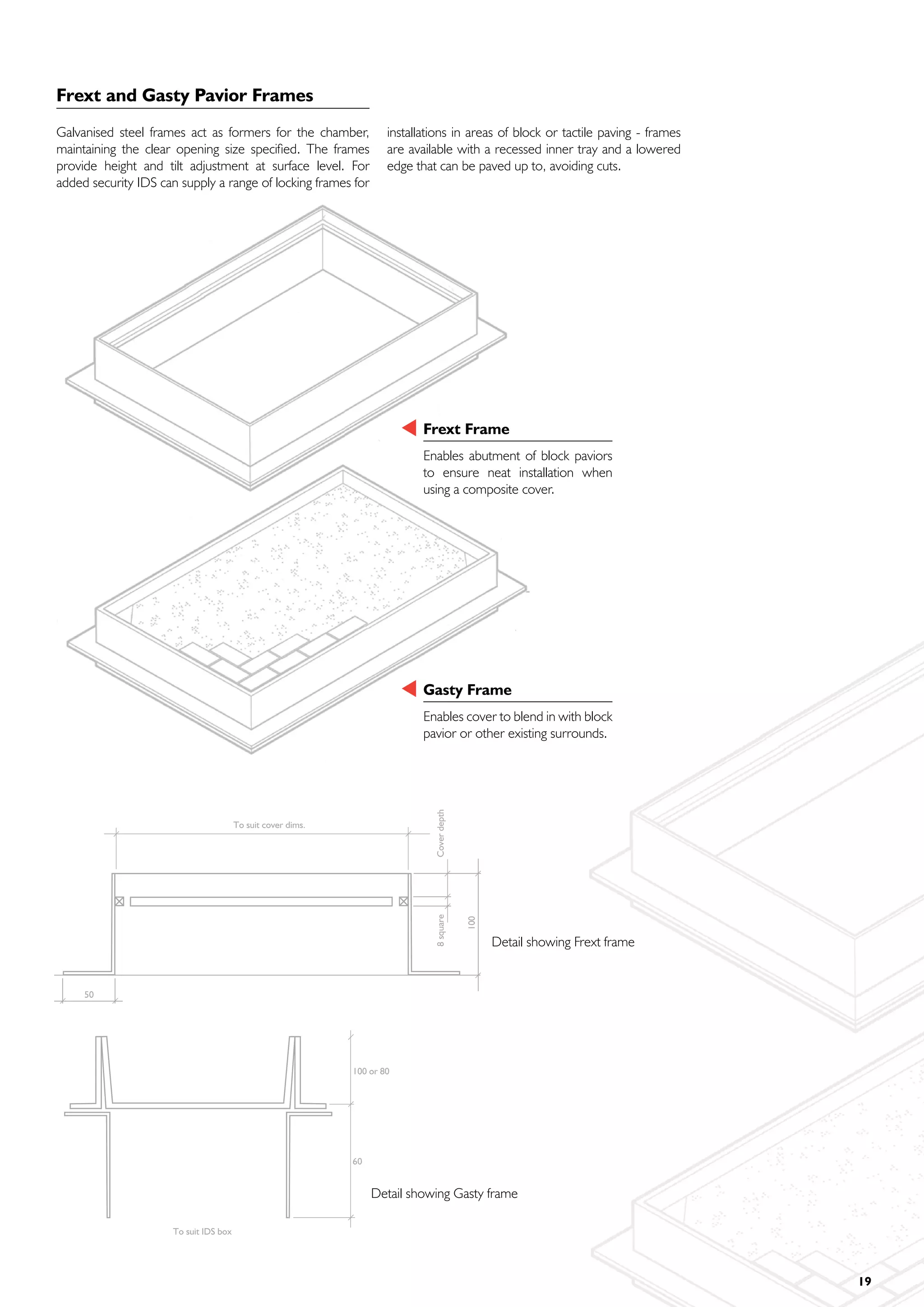 Frext and Gasty Pavior Frames

Galvanised steel frames act as formers for the chamber, maintaining the clear opening size specified. The frames provide height and tilt adjustment at surface level. For added security IDS can supply a range of locking frames for installations in areas of block or tactile paving - frames are available with a recessed inner tray and a lowered edge that can be paved up to, avoiding cuts.

Frext Frame

Enables abutment of block paviors to ensure neat installation when using a composite cover.

Gasty Frame

Enables cover to blend in with block pavior or other existing surrounds.

To suit cover dims.

Cover depth

8 square

100

50

Detail showing Frext frame

100 or 80

60

To suit IDS box

Detail showing Gasty frame

19