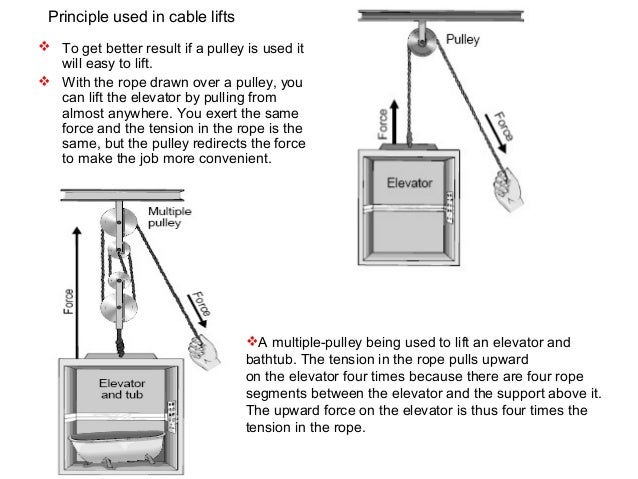 Principle used in cable lifts

❖ To get better result if a pulley is used it will easy to lift.

❖ With the rope drawn over a pulley, you can lift the elevator by pulling from almost anywhere. You exert the same force and the tension in the rope is the same, but the pulley redirects the force to make the job more convenient.

Pulley

Force

Force

Elevator

Multiple pulley

Force

Force

Elevator and tub

❖A multiple-pulley being used to lift an elevator and bathtub. The tension in the rope pulls upward on the elevator four times because there are four rope segments between the elevator and the support above it. The upward force on the elevator is thus four times the tension in the rope.