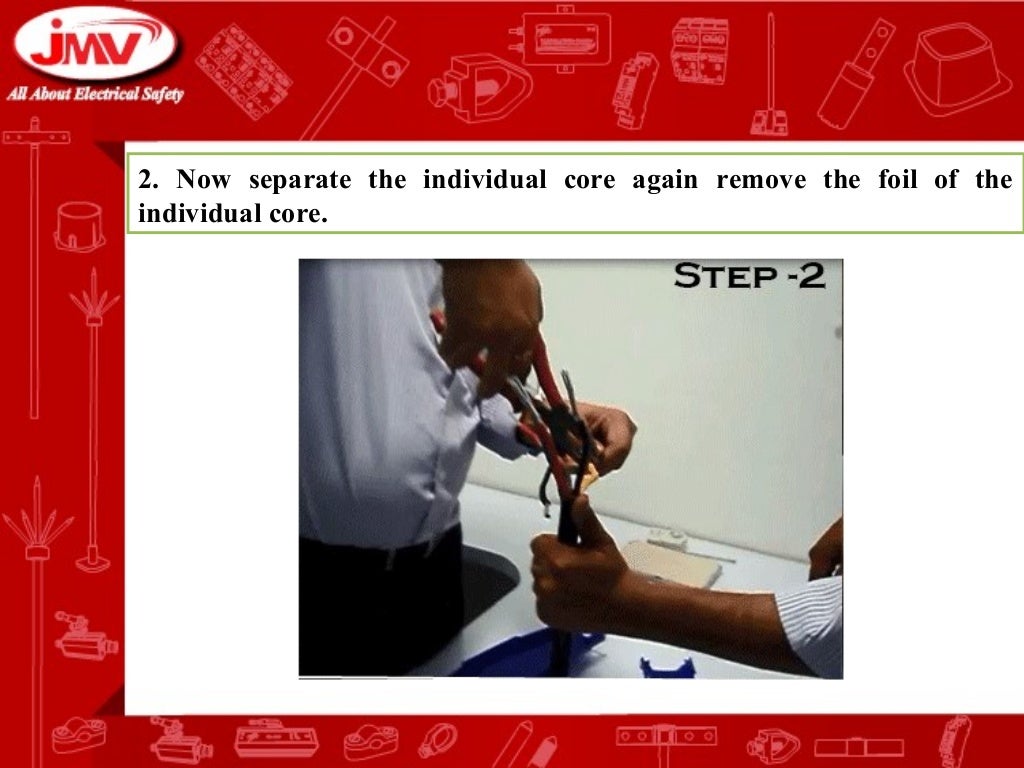 JMV
All About Electrical Safety

2. Now separate the individual core again remove the foil of the individual core.

STEP -2