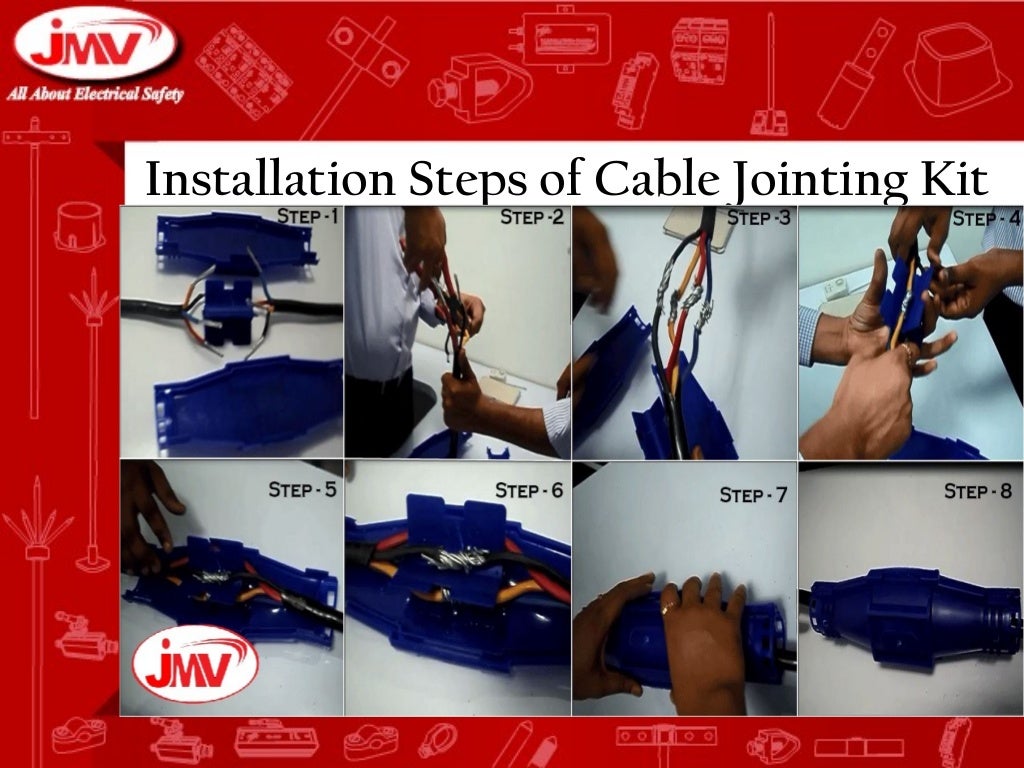 JMV
All About Electrical Safety

Installation Steps of Cable Jointing Kit

STEP-1
STEP-2
STEP-3
STEP-4
STEP-5
STEP-6
STEP-7
STEP-8

JMV